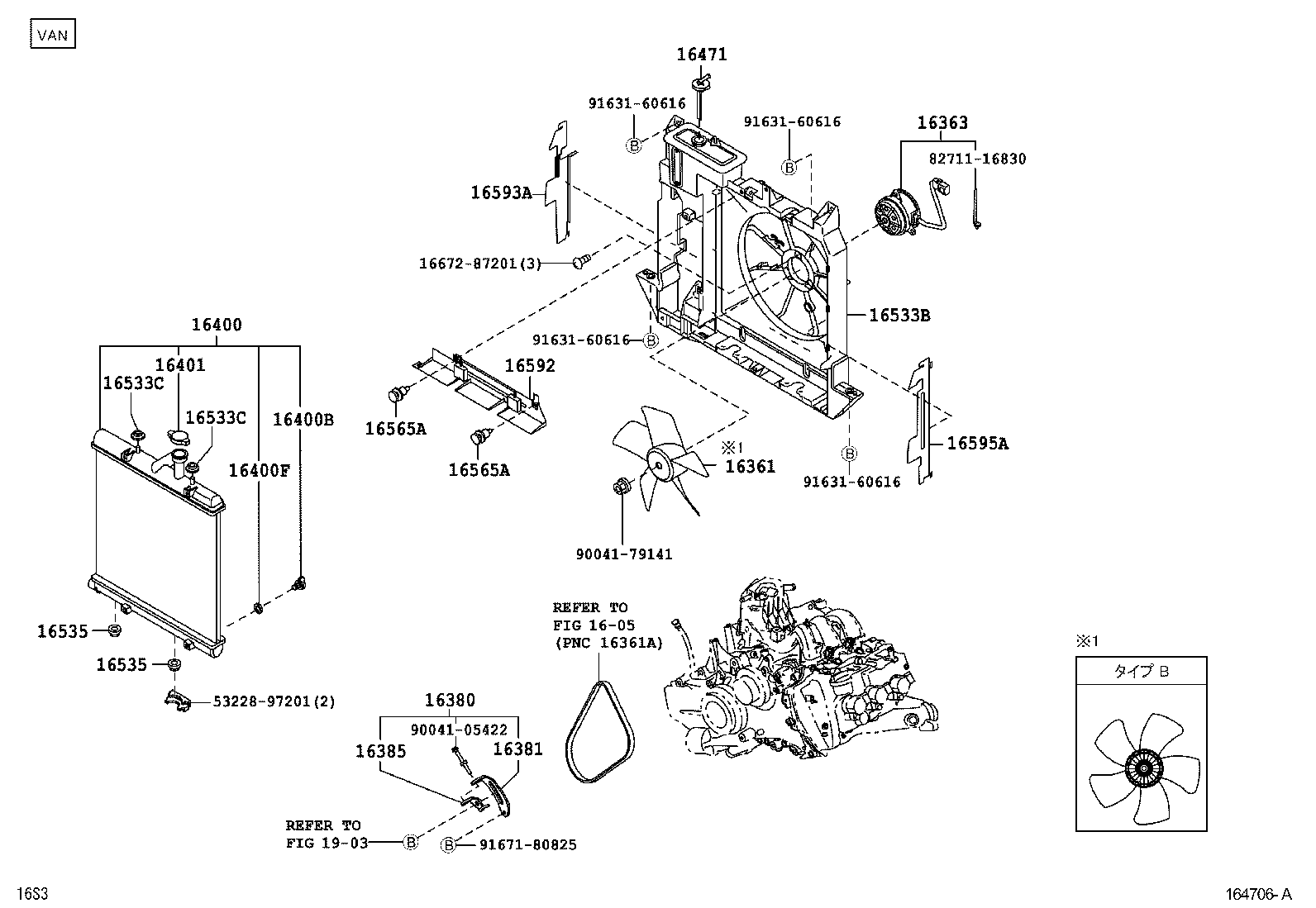 VAN

16471
91631-60616
B
91631-60616
B
16363
82711-16830
16593A
16672-87201(3)
16533B
91631-60616
B
16400
16401
16533C
16533C
16400B
16400F
16592
16565A
16565A
※1
16361
B
91631-60616
16595A
90041-79141
16535
16535
53228-97201(2)
REFER TO
FIG 16-05
(PNC 16361A)
16380
90041-05422
16385
16381
REFER TO
FIG 19-03
B
B
91671-80825
※1
タイプ B
16S3
164706-A