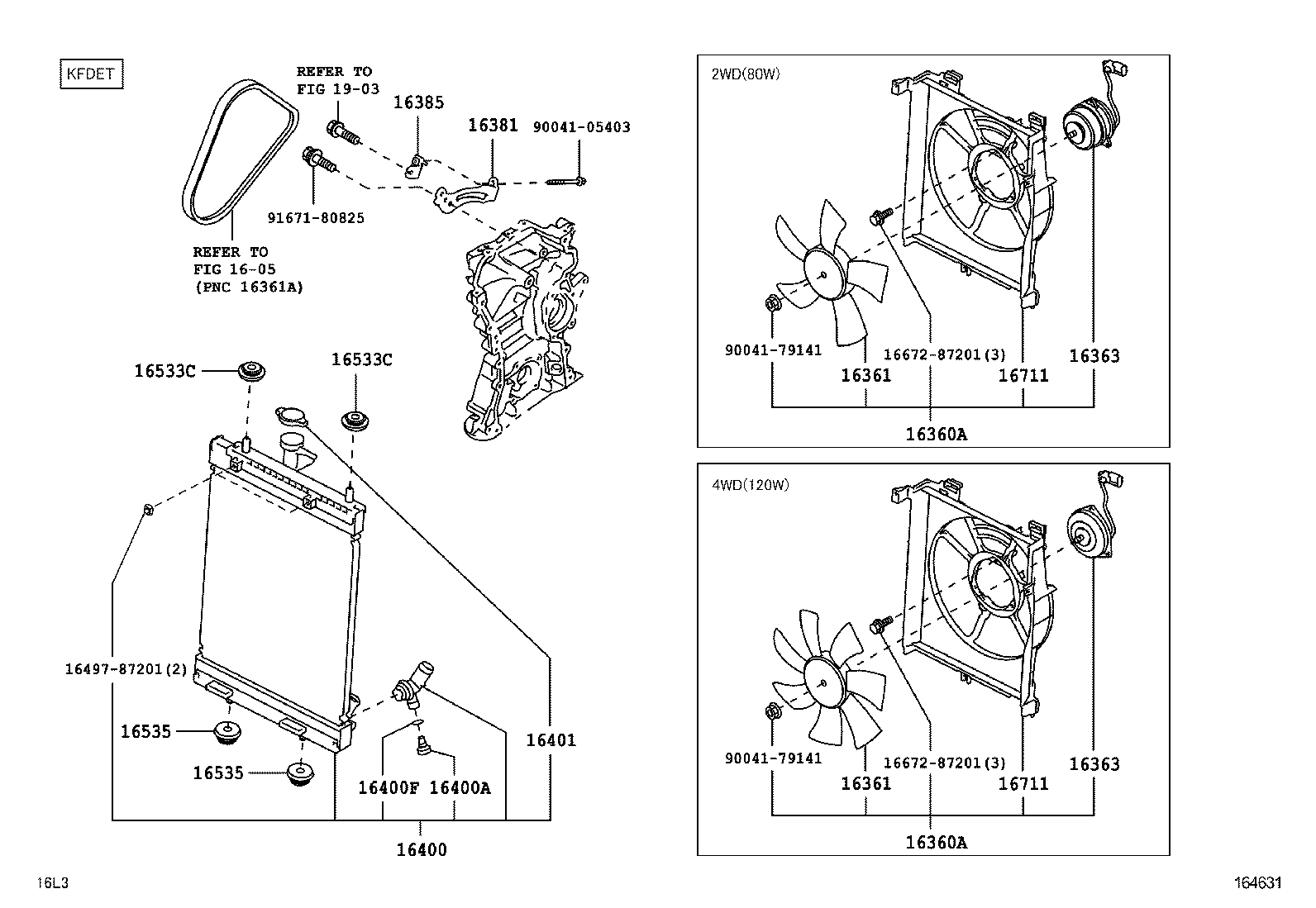 KFDET

REFER TO
FIG 19-03

16385

16381

90041-05403

91671-80825

REFER TO
FIG 16-05
(PNC 16361A)

16533C

16533C

16497-87201(2)

16535

16535

16400F 16400A

16401

16400

2WD(80W)

90041-79141

16361

16672-87201(3)

16711

16363

16360A

4WD(120W)

90041-79141

16361

16672-87201(3)

16711

16363

16360A

16L3

164631