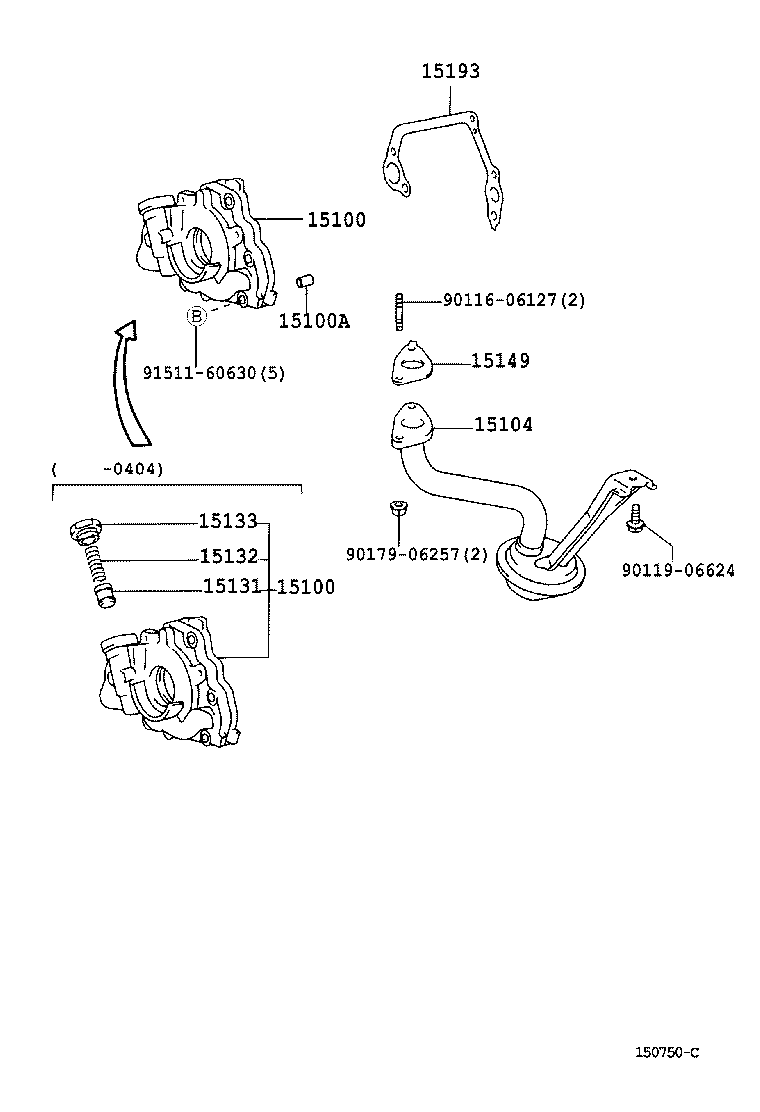 15193

15100

15100A

B

91511-60630(5)

90116-06127(2)

15149

15104

( -0404)

15133

15132

15131

15100

90179-06257(2)

90119-06624

150750-C