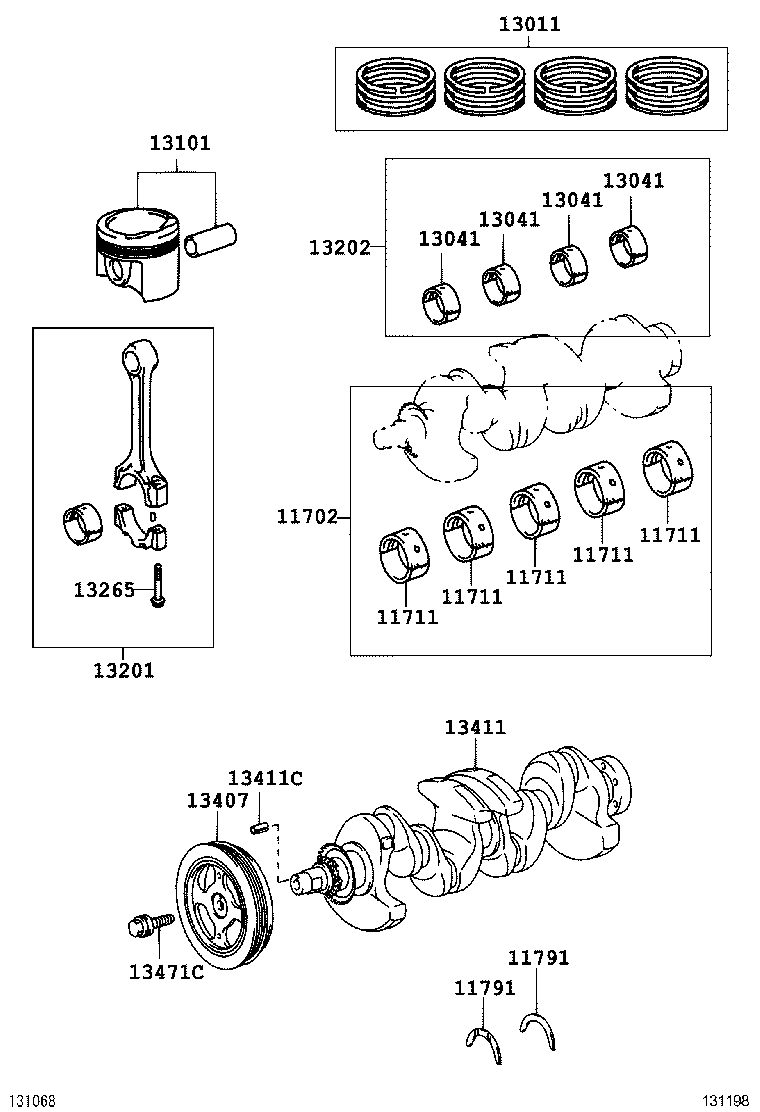 13011

13101

13202

13041

13041

13041

13041

11702

11711

11711

11711

11711

11711

13265

13201

13411

13411C

13407

13471C

11791

11791

131068

131198