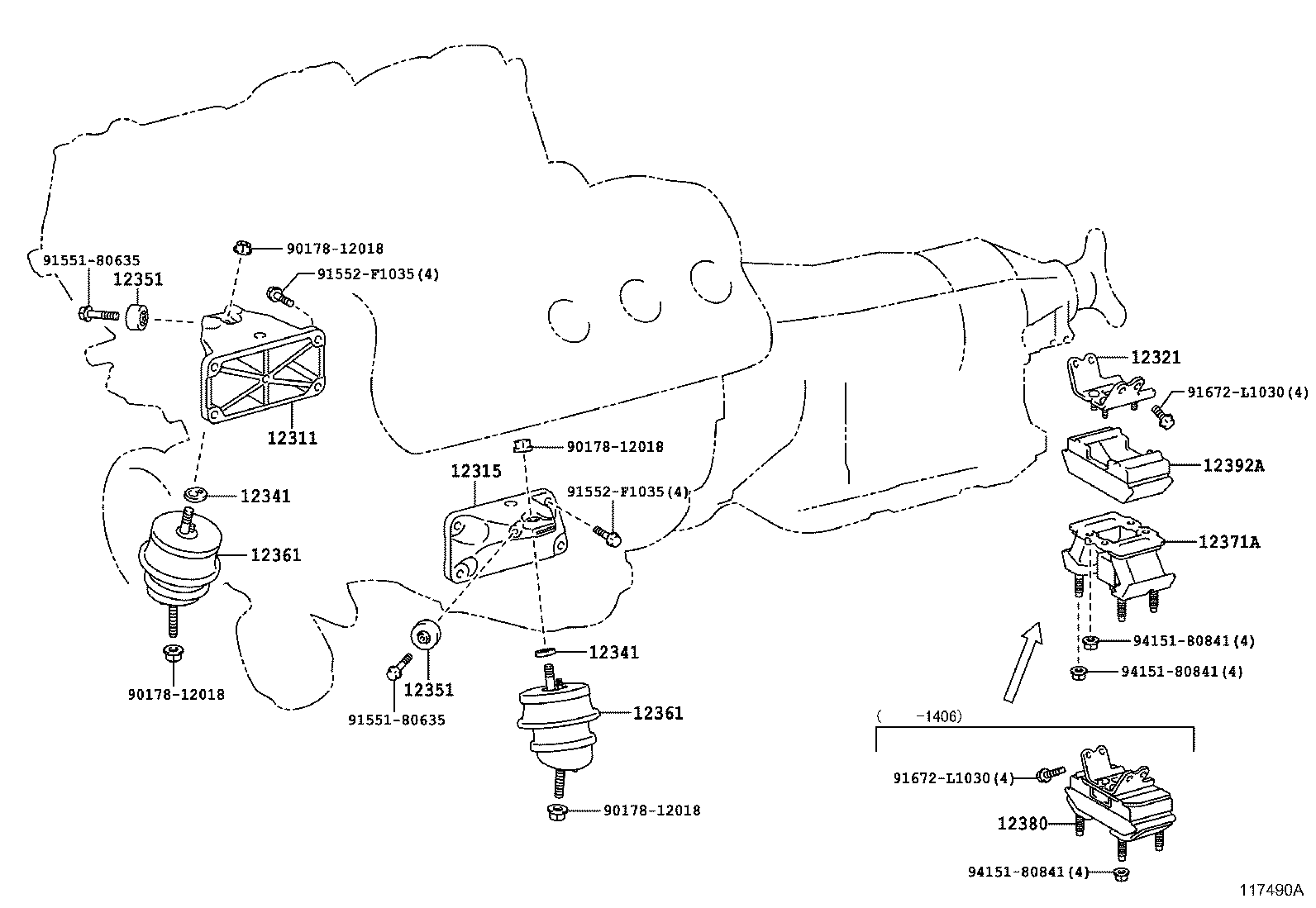 91551-80635
12351
90178-12018
91552-F1035(4)
12311
12341
12361
90178-12018
90178-12018
12315
91552-F1035(4)
12351
91551-80635
12341
12361
90178-12018
12321
91672-L1030(4)
12392A
12371A
94151-80841(4)
94151-80841(4)
( -1406)
91672-L1030(4)
12380
94151-80841(4)
117490A