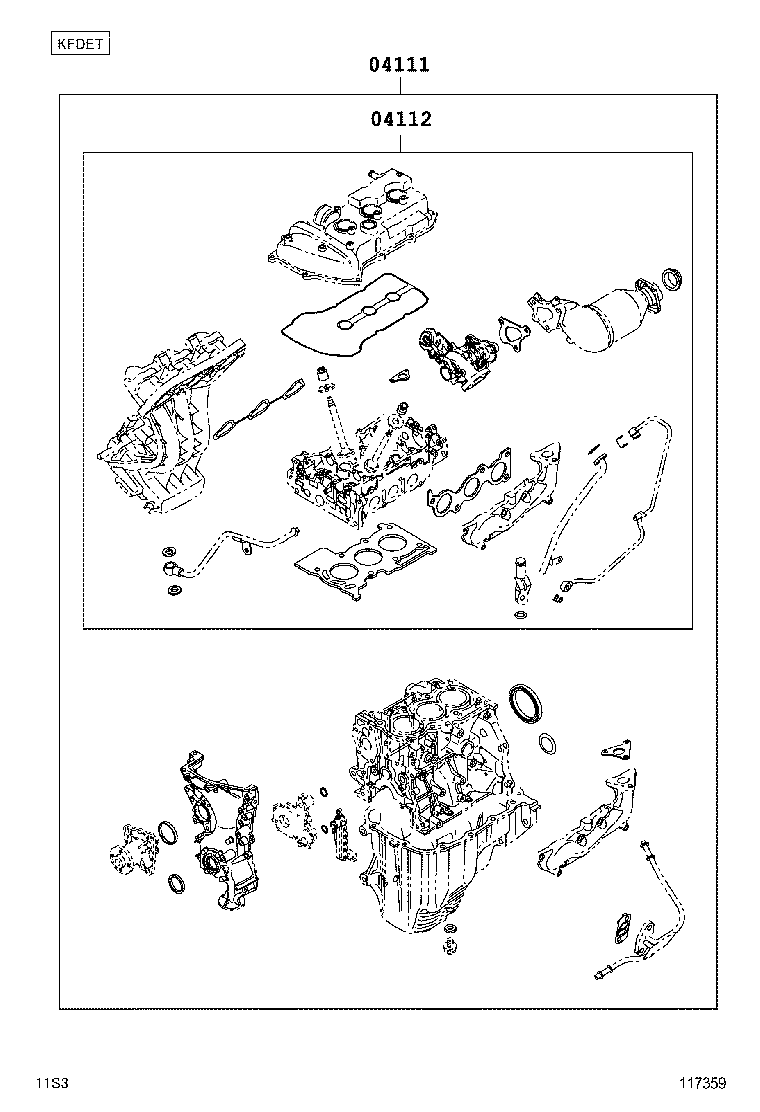 KFDET

04111

04112

11S3

117359