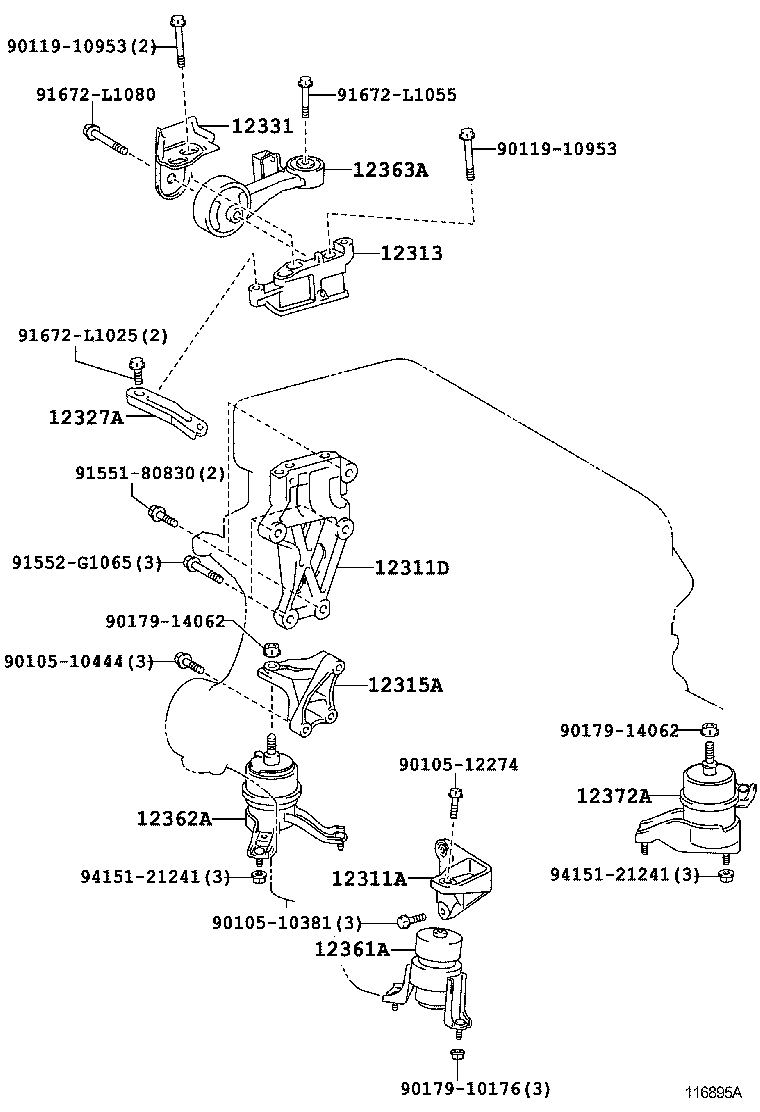 90119-10953(2)
91672-L1080
12331
91672-L1055
12363A
90119-10953
12313
91672-L1025(2)
12327A
91551-80830(2)
91552-G1065(3)
12311D
90179-14062
90105-10444(3)
12315A
90179-14062
90105-12274
12372A
12362A
94151-21241(3)
12311A
94151-21241(3)
90105-10381(3)
12361A
90179-10176(3)
116895A