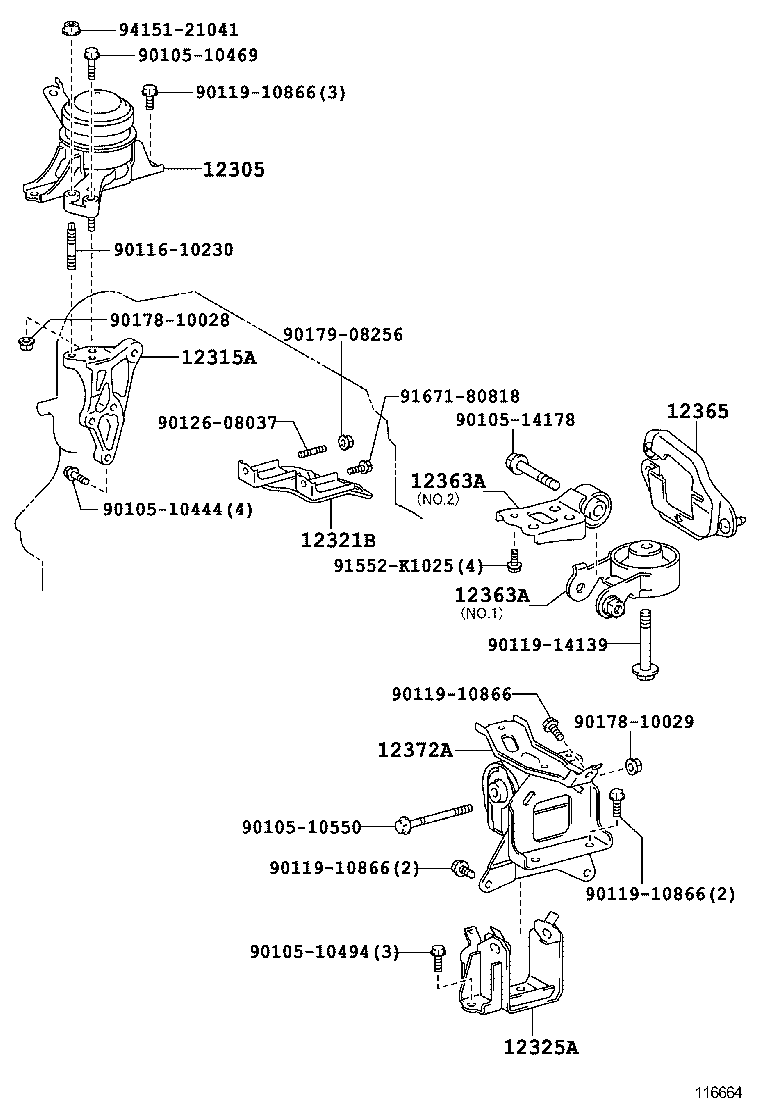 94151-21041
90105-10469
90119-10866(3)
12305
90116-10230
90178-10028
12315A
90179-08256
91671-80818
90126-08037
90105-14178
12365
12363A
(NO.2)
90105-10444(4)
12321B
91552-K1025(4)
12363A
(NO.1)
90119-14139
90119-10866
90178-10029
12372A
90105-10550
90119-10866(2)
90119-10866(2)
90105-10494(3)
12325A
116664