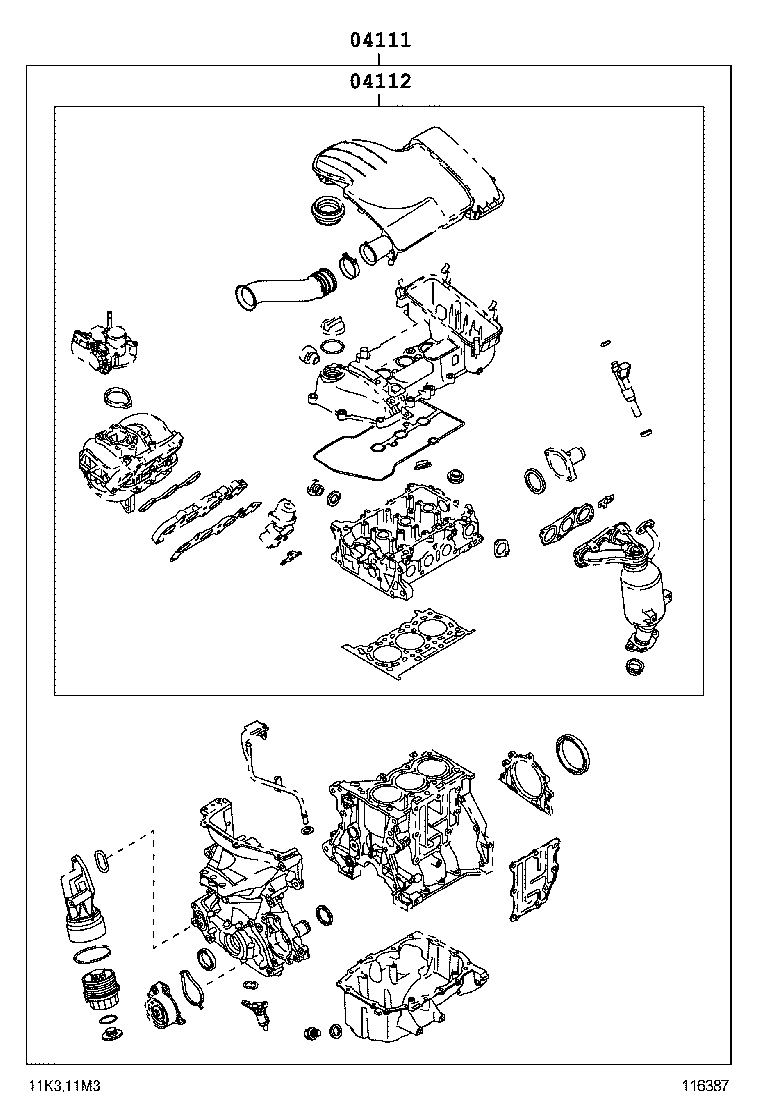 04111
04112

11K3,11M3
116387