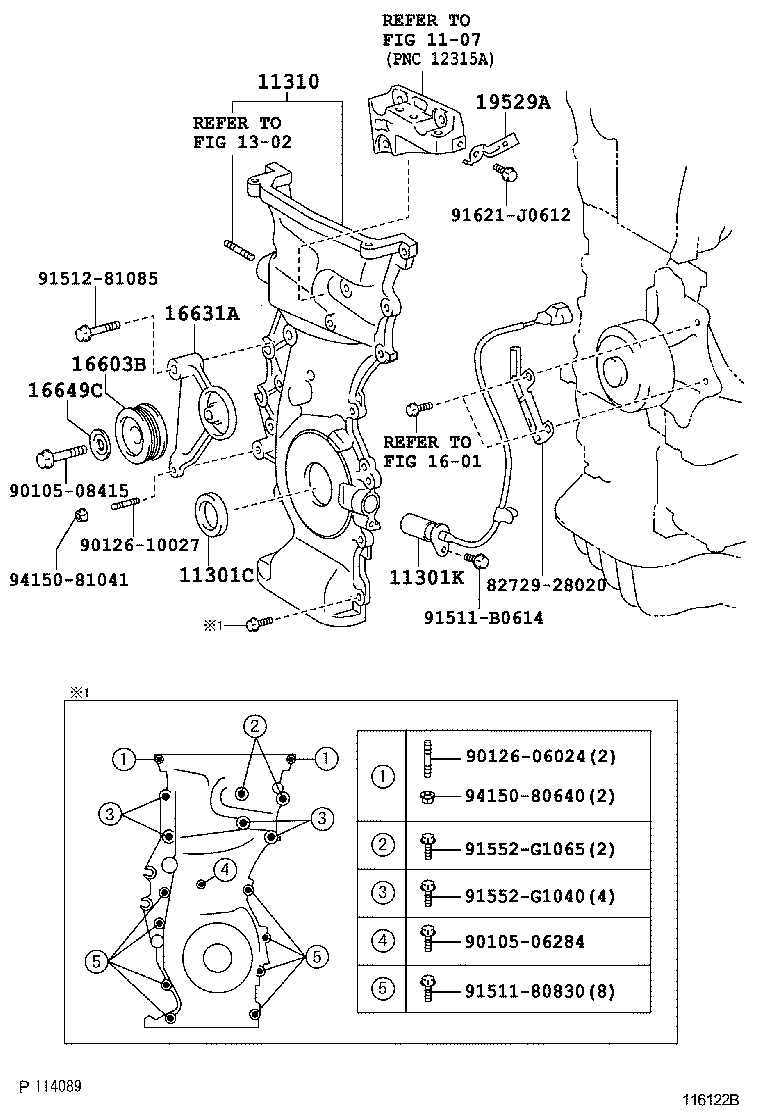 REFER TO
FIG 11-07
(PNC 12315A)

11310

REFER TO
FIG 13-02

19529A

91621-J0612

91512-81085

16631A

16603B

16649C

REFER TO
FIG 16-01

90105-08415

90126-10027

94150-81041

11301C

11301K

82729-28020

91511-B0614

※1

※1

①

②

①

③

③

④

⑤

⑤

| ① | 90126-06024(2) 94150-80640(2) |
|---|---|
| ② | 91552-G1065(2) |
| ③ | 91552-G1040(4) |
| ④ | 90105-06284 |
| ⑤ | 91511-80830(8) |

P 114089

116122B