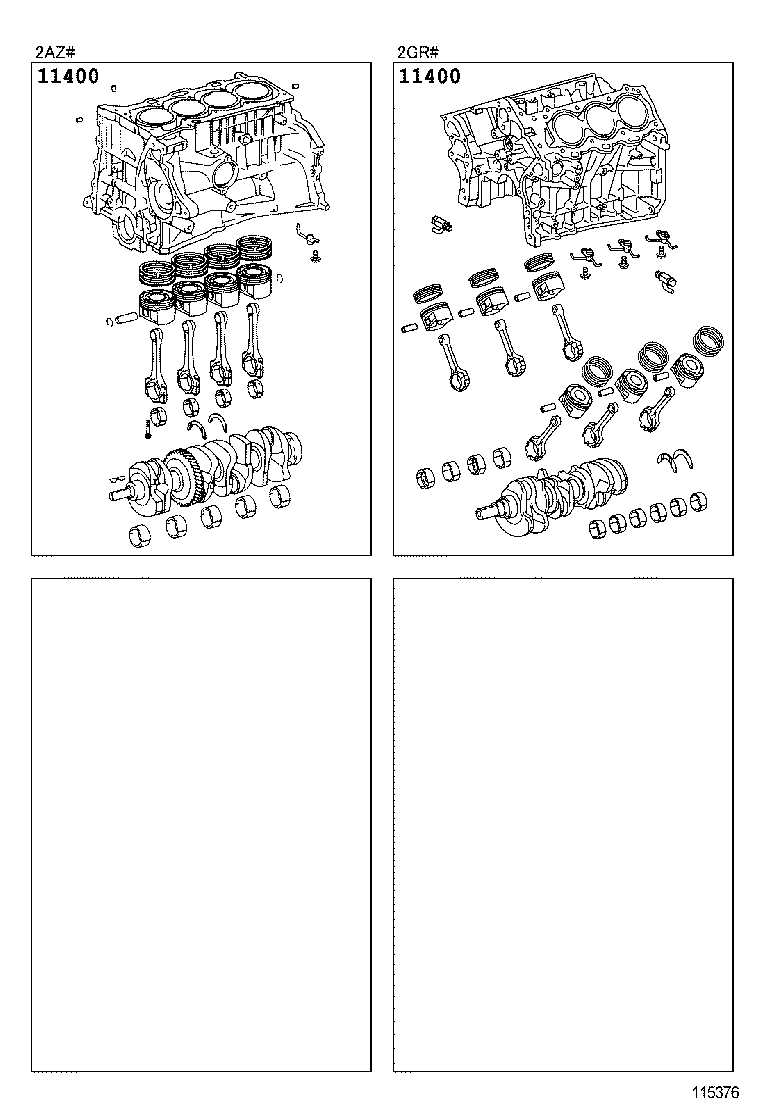 2AZ#

11400

2GR#

11400

115376