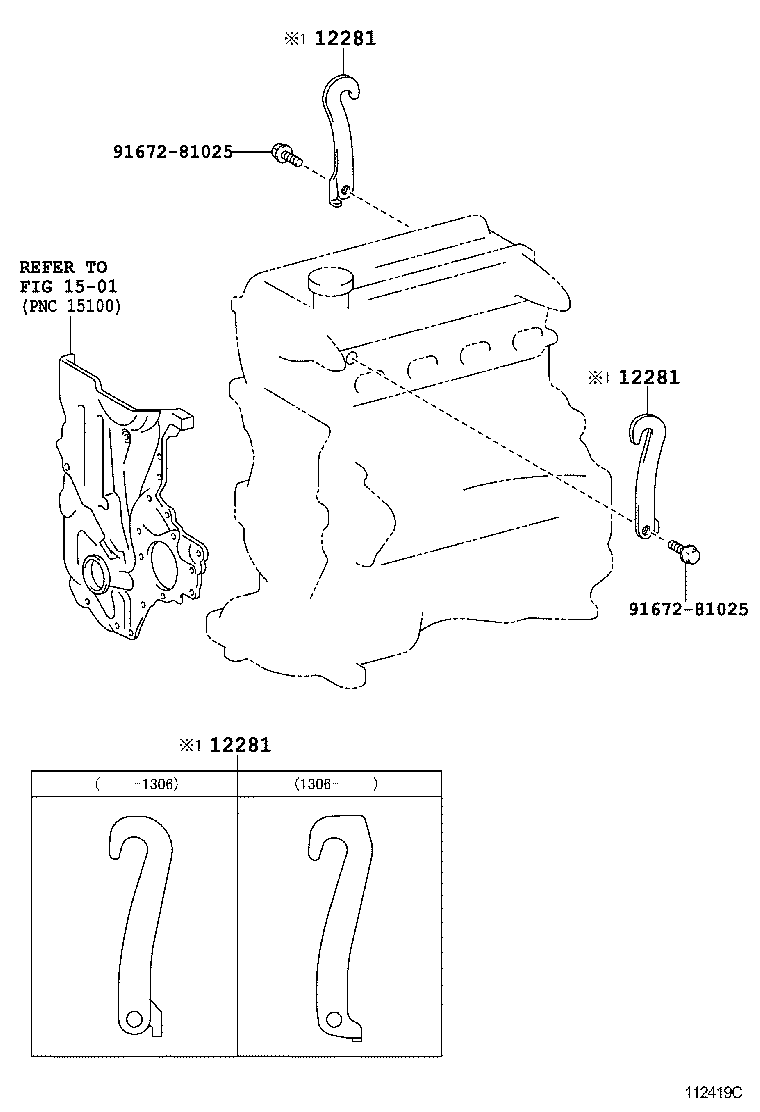 ※1 12281

91672-81025

REFER TO FIG 15-01 (PNC 15100)

※1 12281

91672-81025

※1 12281

| (　　-1306) | (1306-　　) |
|---|---|
| | |

112419C