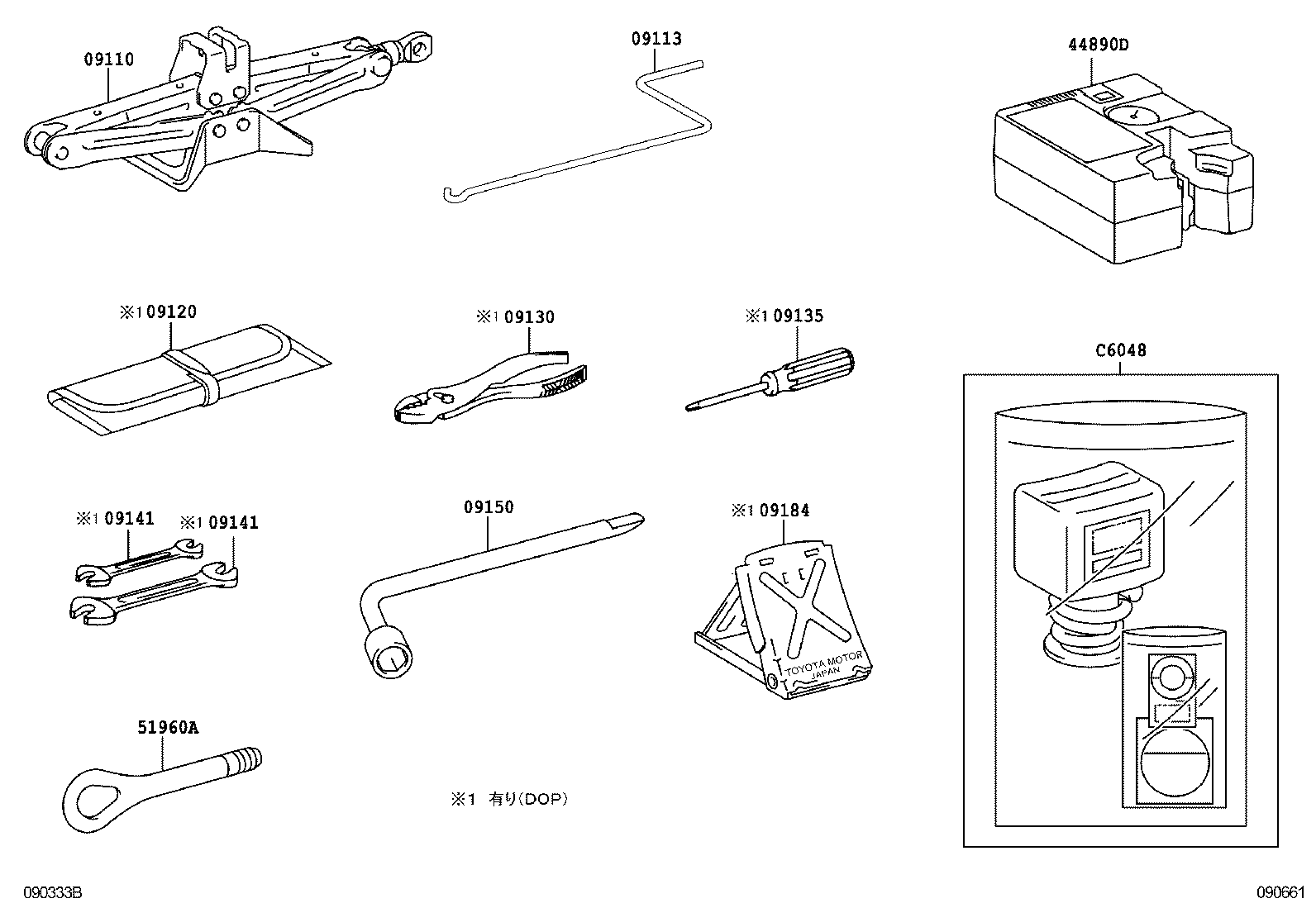 09110

09113

44890D

※1 09120

※1 09130

※1 09135

C6048

※1 09141 ※1 09141

09150

※1 09184

TOYOTA MOTOR JAPAN

51960A

※1 有り(DOP)

090333B

090661