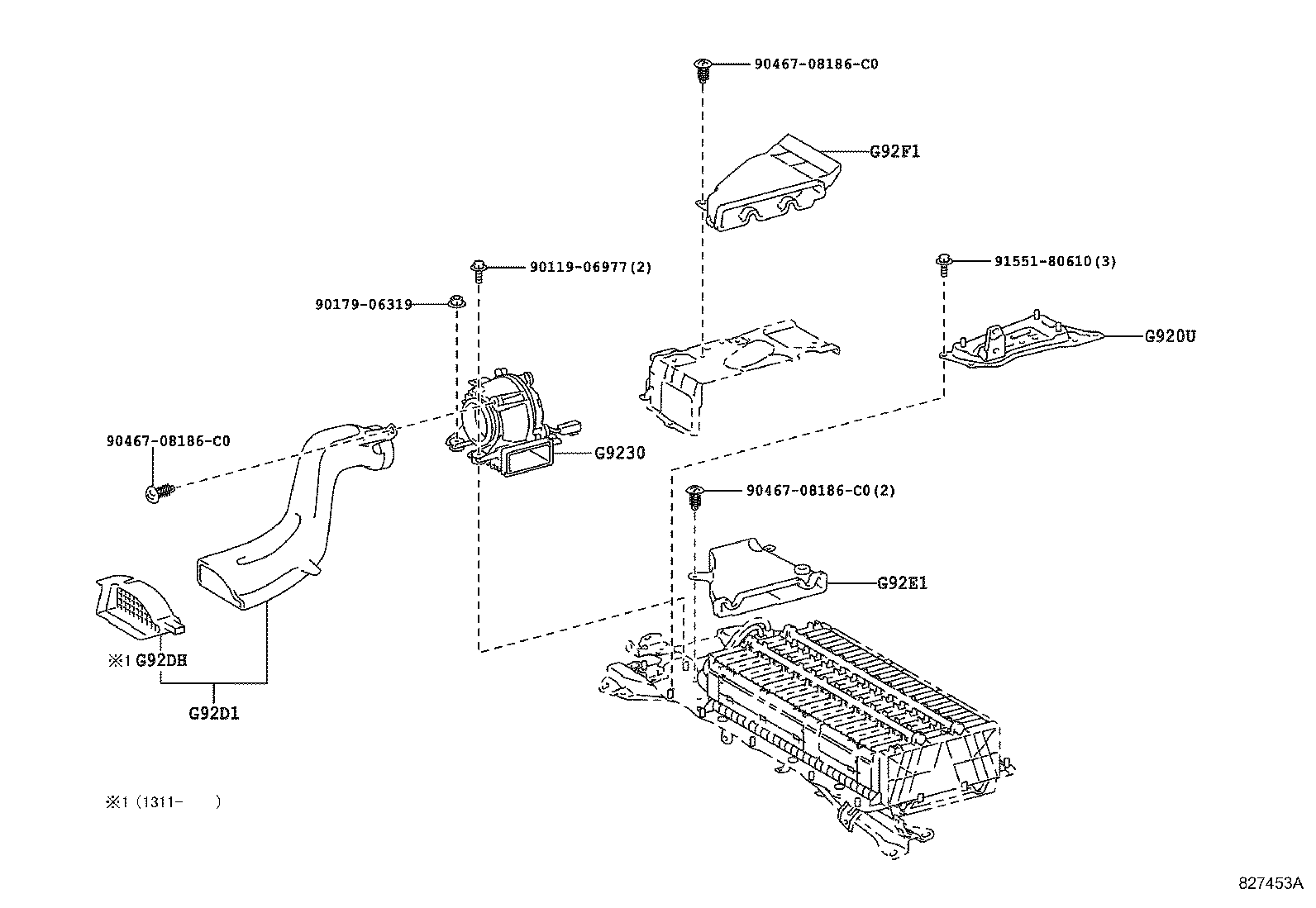 90467-08186-C0

G92F1

90119-06977(2)

91551-80610(3)

90179-06319

G920U

90467-08186-C0

G9230

90467-08186-C0(2)

G92E1

※1 G92DH

G92D1

※1 (1311-      )

827453A