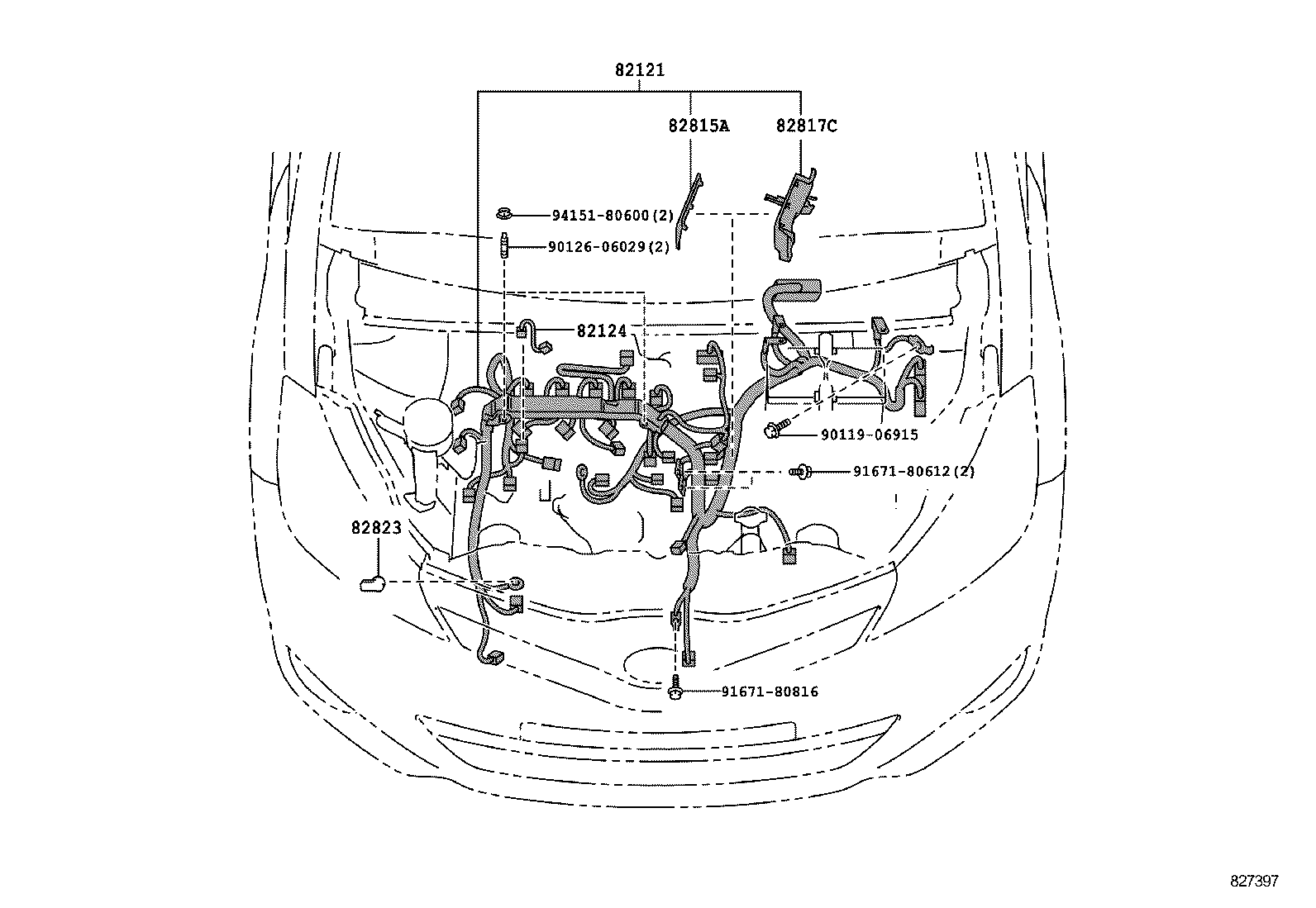 82121

82815A

82817C

94151-80600(2)

90126-06029(2)

82124

90119-06915

91671-80612(2)

82823

91671-80816

827397