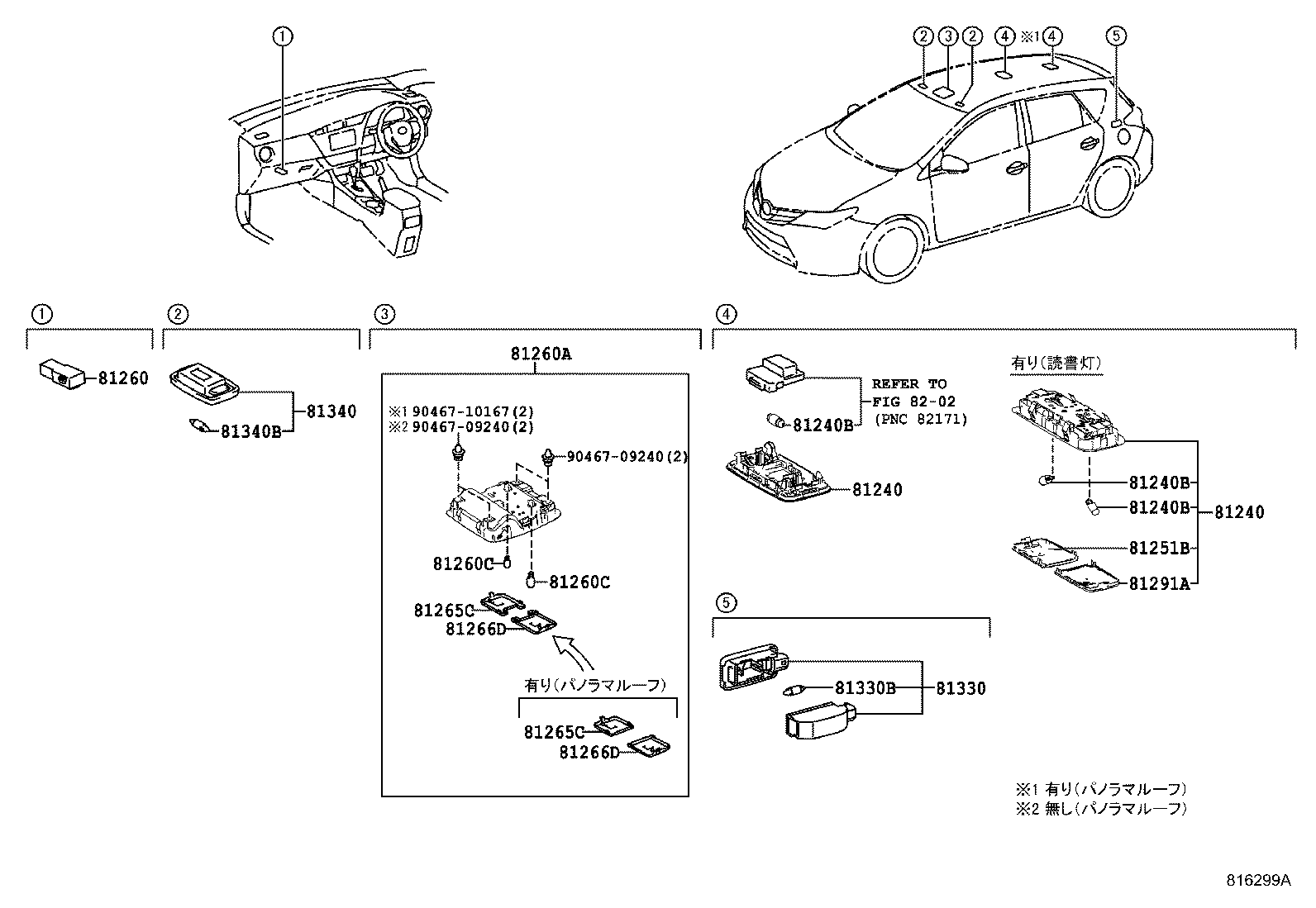 ①

② ③ ② ④ ※1 ④ ⑤

①
81260

②
81340
81340B

③
81260A
※1 90467-10167(2)
※2 90467-09240(2)
90467-09240(2)
81260C
81260C
81265C
81266D
有り(パノラマルーフ)
81265C
81266D

④
REFER TO FIG 82-02 (PNC 82171)
81240B
81240
有り(読書灯)
81240B
81240B
81240
81251B
81291A

⑤
81330B
81330

※1 有り(パノラマルーフ)
※2 無し(パノラマルーフ)

816299A