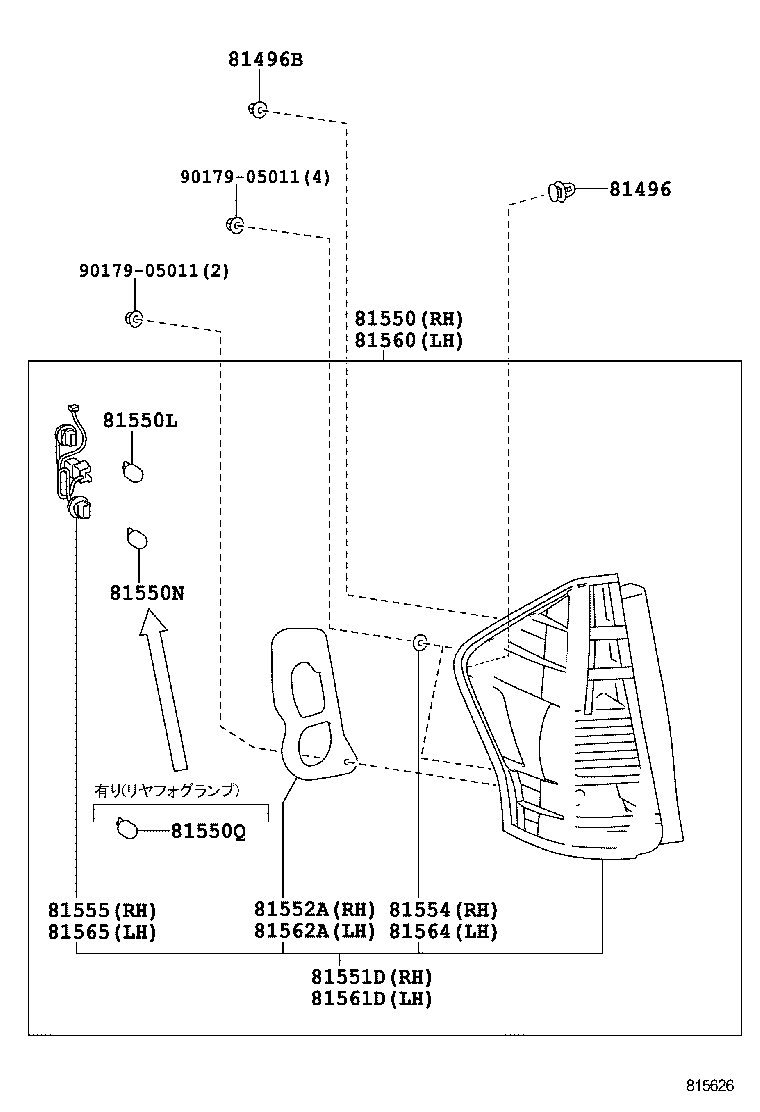 81496B

90179-05011(4)

81496

90179-05011(2)

81550(RH)
81560(LH)

81550L

81550N

有り(リヤフォグランプ)

81550Q

81555(RH)
81565(LH)

81552A(RH)
81562A(LH)

81554(RH)
81564(LH)

81551D(RH)
81561D(LH)

815626