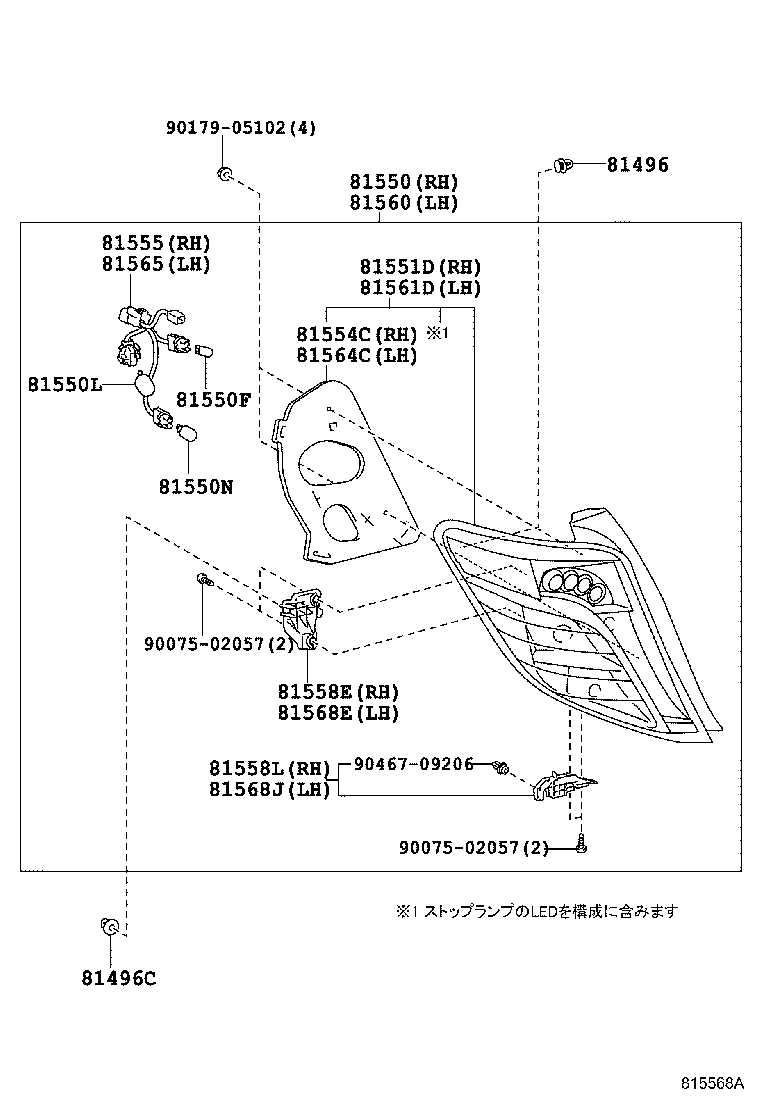 90179-05102(4)

81496

81550(RH)
81560(LH)

81555(RH)
81565(LH)

81551D(RH)
81561D(LH)

81554C(RH) ※1
81564C(LH)

81550L

81550F

81550N

90075-02057(2)

81558E(RH)
81568E(LH)

81558L(RH)
81568J(LH)

90467-09206

90075-02057(2)

※1 ストップランプのLEDを構成に含みます

81496C

815568A