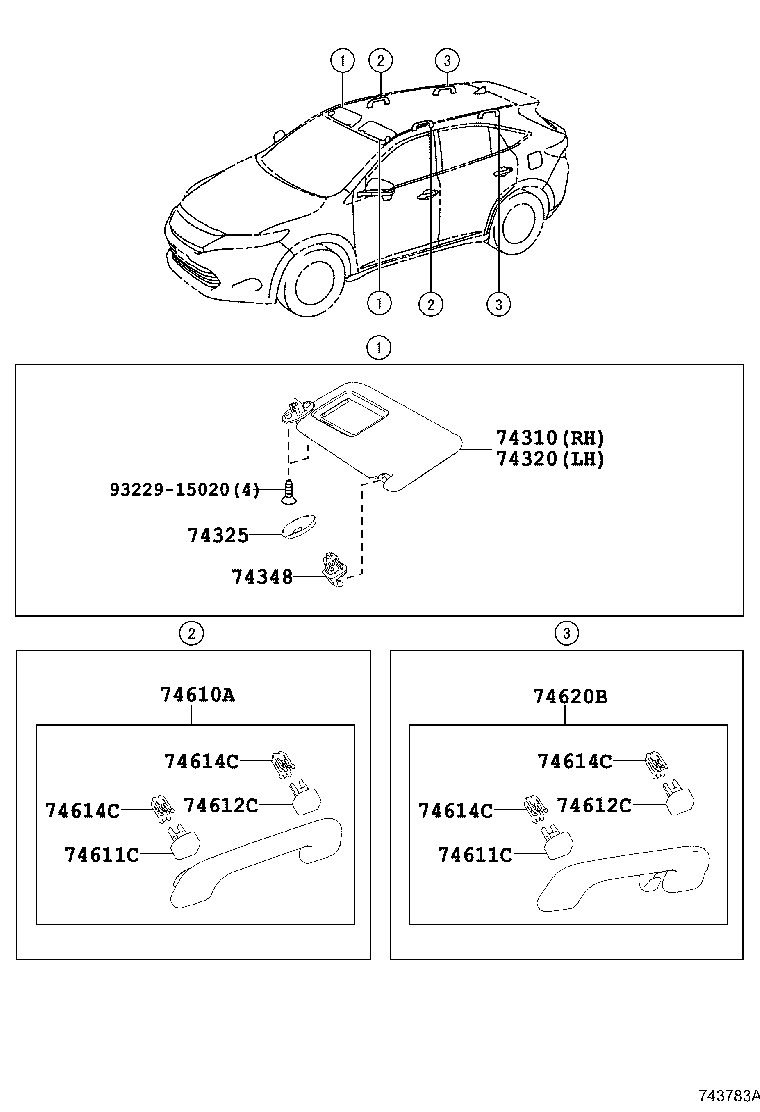 1 2 3

1 2 3

1

74310(RH)
74320(LH)
93229-15020(4)
74325
74348

2

74610A
74614C
74614C
74612C
74611C

3

74620B
74614C
74614C
74612C
74611C

743783A