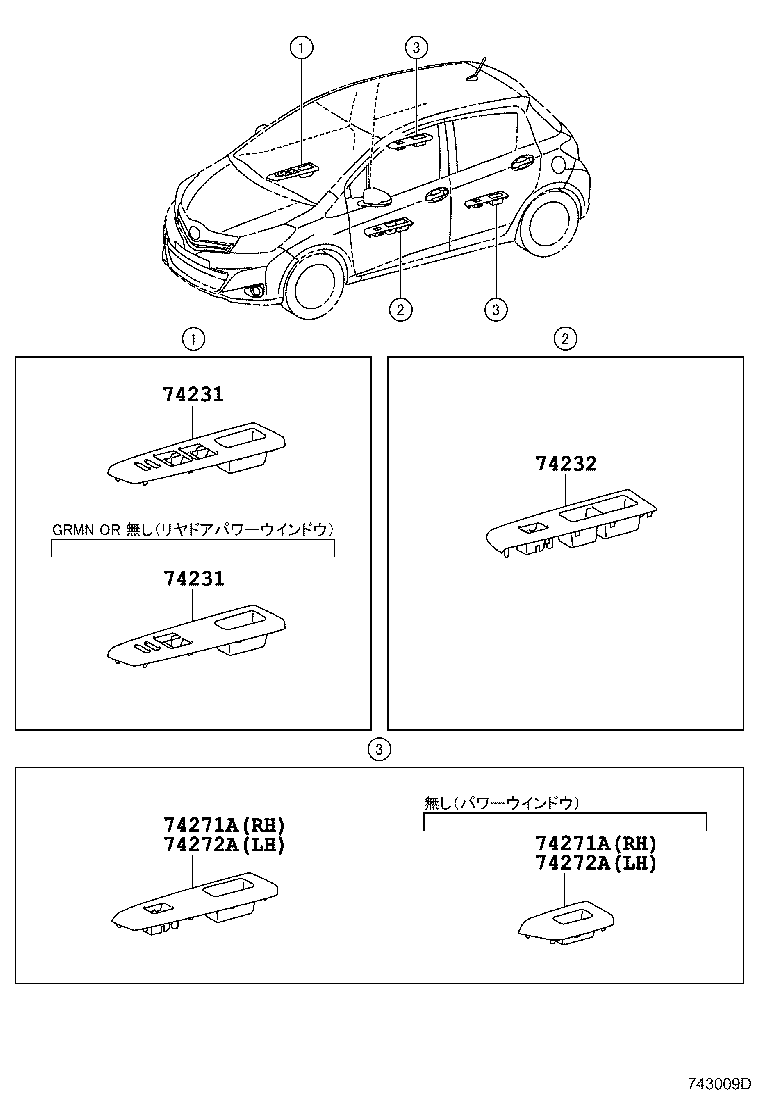 1
3
2
3

1
2

74231

GRMN OR 無し(リヤドアパワーウインドウ)

74231

74232

3

74271A(RH)
74272A(LH)

無し(パワーウインドウ)

74271A(RH)
74272A(LH)

743009D