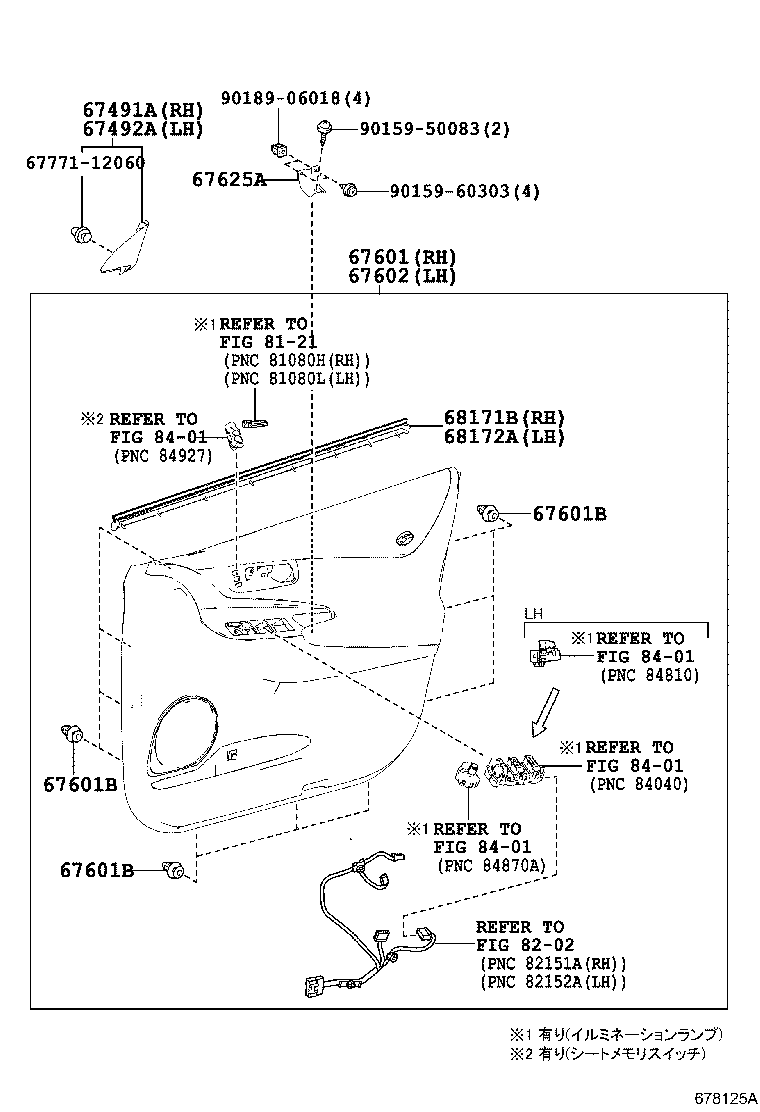 67491A(RH)
67492A(LH)
67771-12060

90189-06018(4)
90159-50083(2)
67625A
90159-60303(4)

67601(RH)
67602(LH)

※1 REFER TO
FIG 81-21
(PNC 81080H(RH))
(PNC 81080L(LH))

※2 REFER TO
FIG 84-01
(PNC 84927)

68171B(RH)
68172A(LH)

67601B

LH
※1 REFER TO
FIG 84-01
(PNC 84810)

※1 REFER TO
FIG 84-01
(PNC 84040)

67601B

※1 REFER TO
FIG 84-01
(PNC 84870A)

67601B

REFER TO
FIG 82-02
(PNC 82151A(RH))
(PNC 82152A(LH))

※1 有り(イルミネーションランプ)
※2 有り(シートメモリスイッチ)

678125A