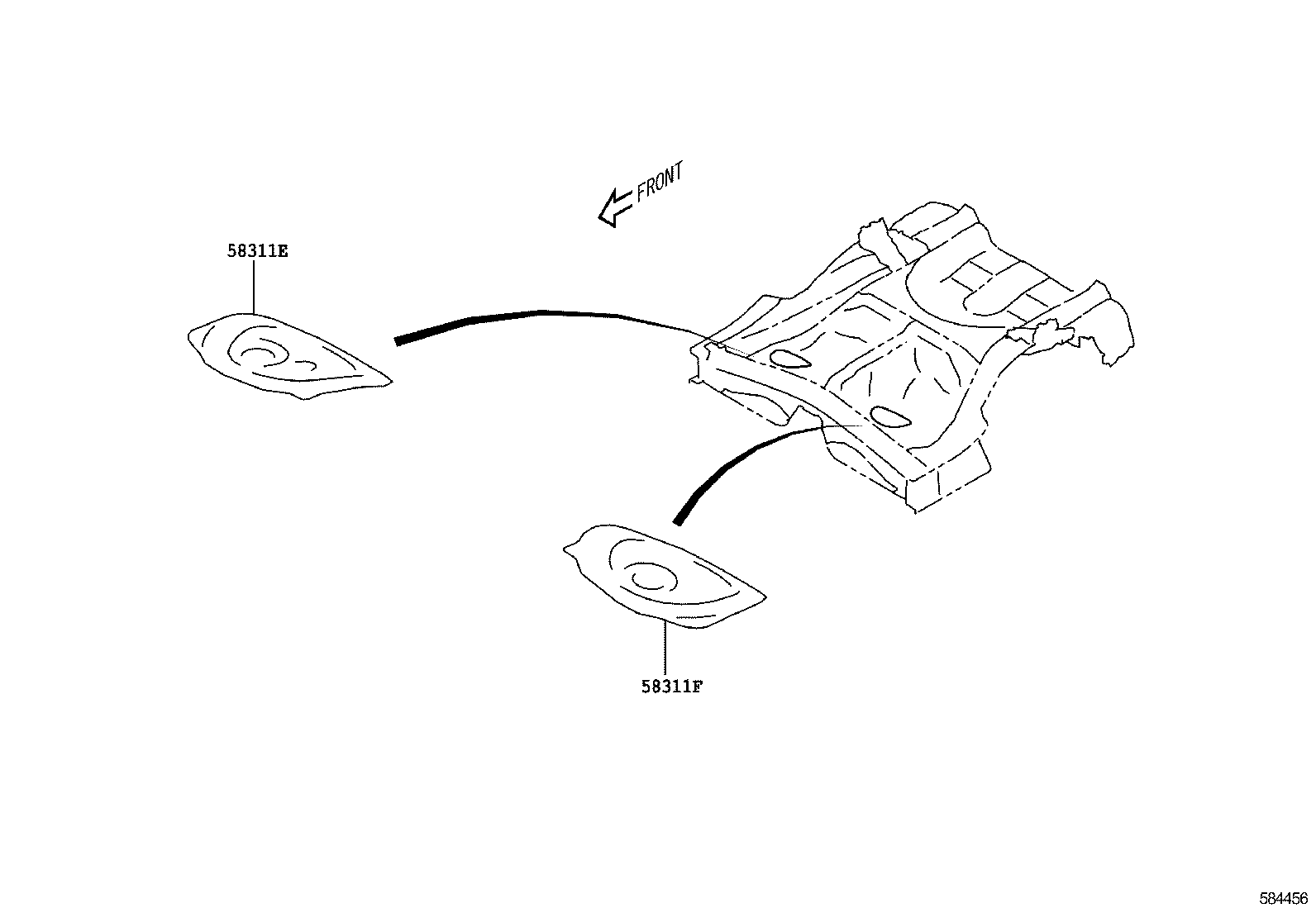 FRONT

58311E

58311F

584456