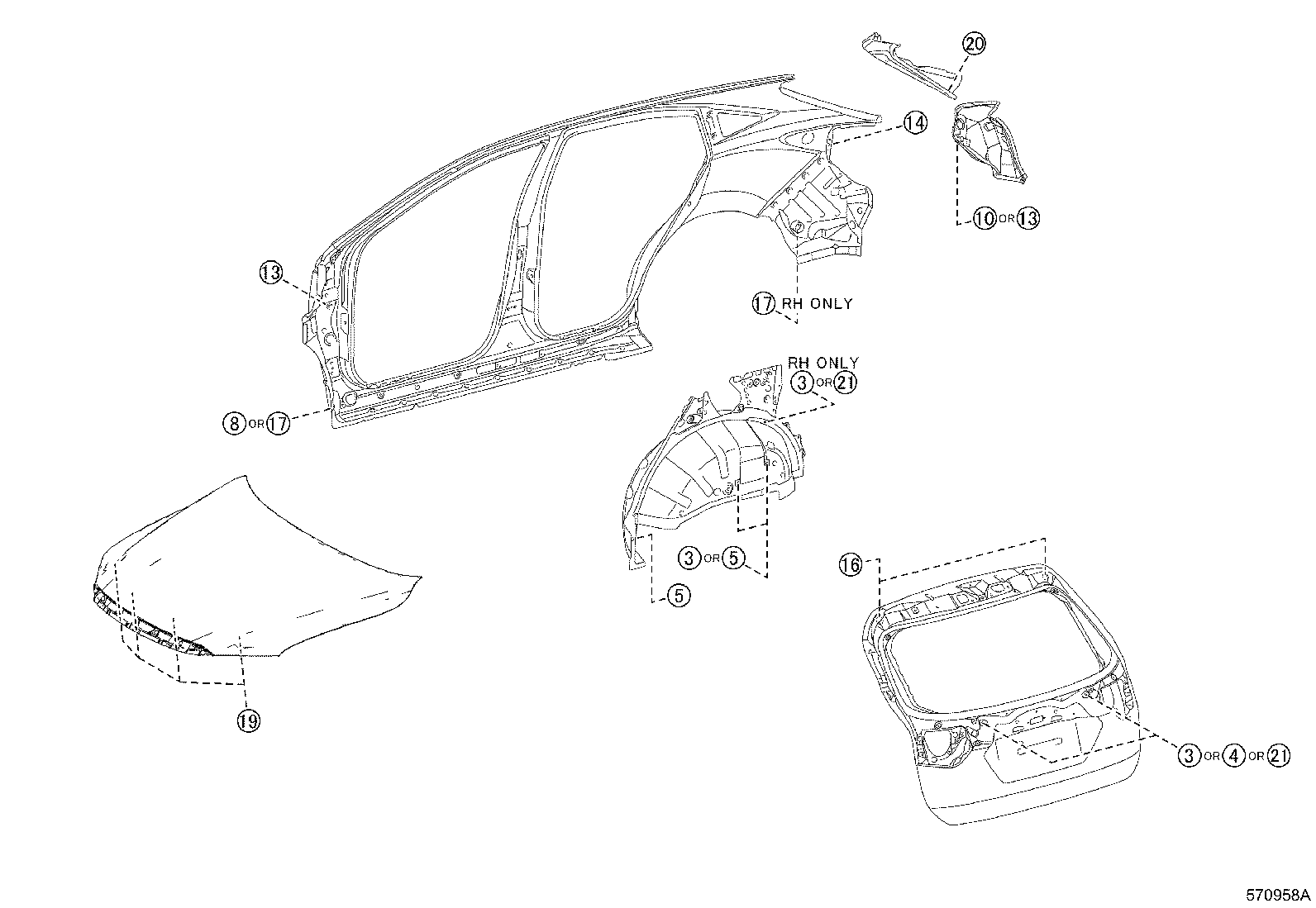 20

14

10 OR 13

13

17 RH ONLY

RH ONLY
3 OR 21

8 OR 17

3 OR 5

5

16

19

3 OR 4 OR 21

570958A