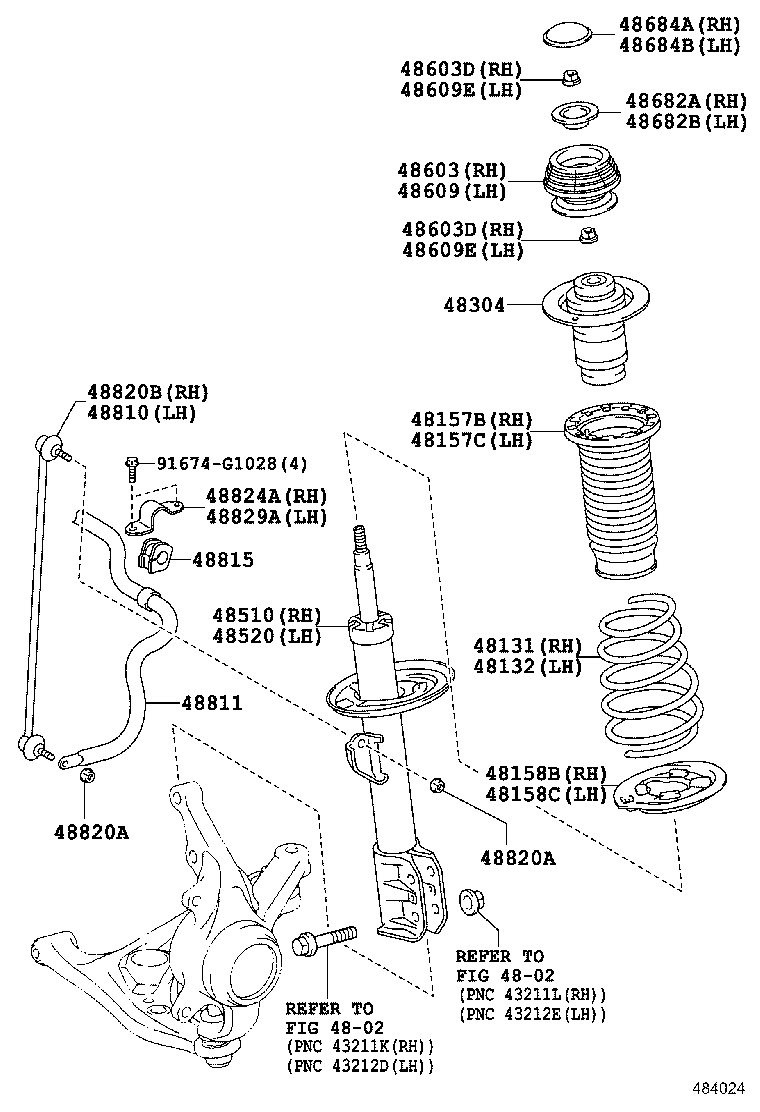 48684A(RH)
48684B(LH)

48603D(RH)
48609E(LH)

48682A(RH)
48682B(LH)

48603(RH)
48609(LH)

48603D(RH)
48609E(LH)

48304

48820B(RH)
48810(LH)

48157B(RH)
48157C(LH)

91674-G1028(4)

48824A(RH)
48829A(LH)

48815

48510(RH)
48520(LH)

48131(RH)
48132(LH)

48811

48158B(RH)
48158C(LH)

48820A

48820A

REFER TO
FIG 48-02
(PNC 43211L(RH))
(PNC 43212E(LH))

REFER TO
FIG 48-02
(PNC 43211K(RH))
(PNC 43212D(LH))

484024