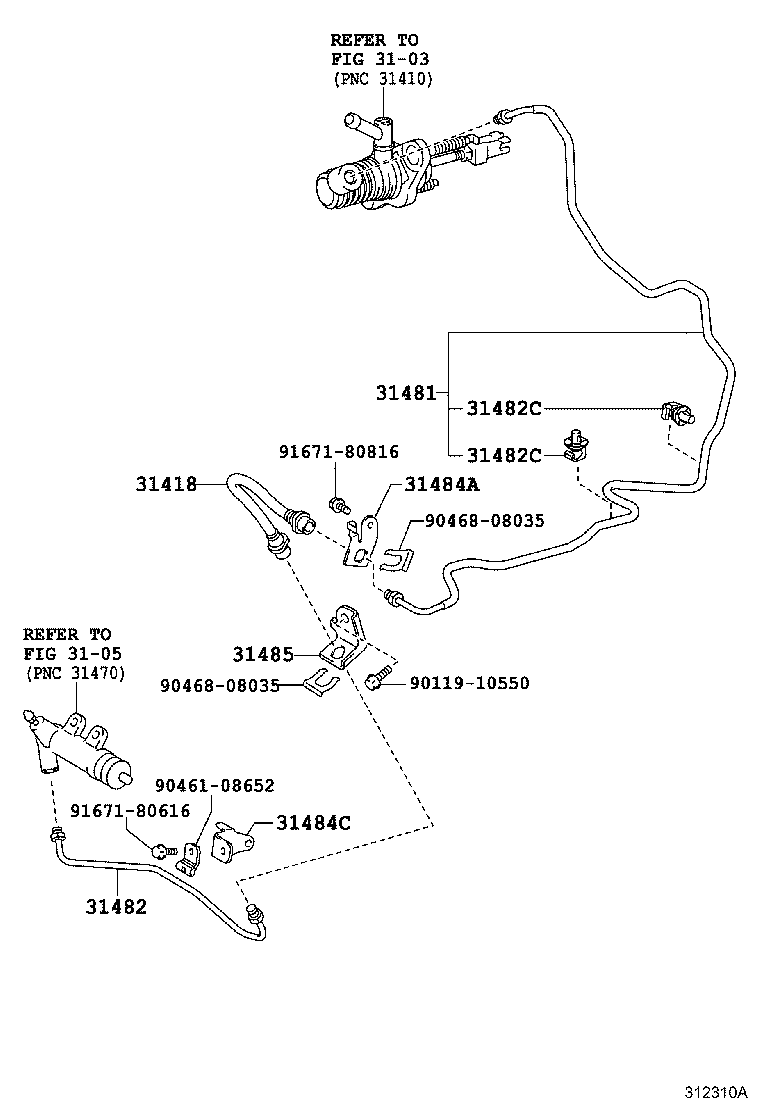 REFER TO
FIG 31-03
(PNC 31410)

31481
31482C
31482C

91671-80816
31418
31484A
90468-08035

REFER TO
FIG 31-05
(PNC 31470)

31485
90468-08035
90119-10550

90461-08652
91671-80616
31484C

31482

312310A