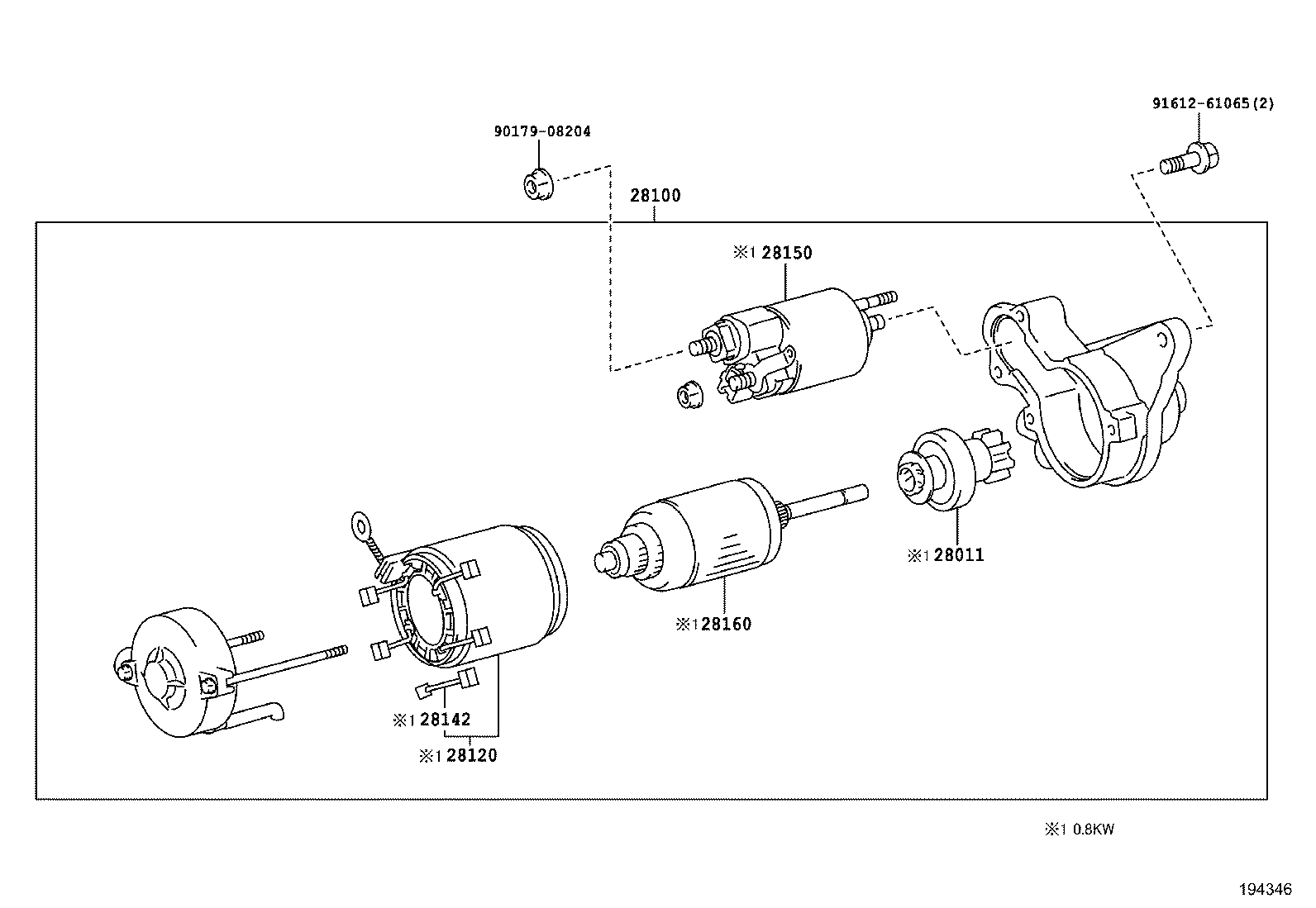 91612-61065(2)

90179-08204

28100

※1 28150

※1 28011

※1 28160

※1 28142

※1 28120

※1 0.8KW

194346