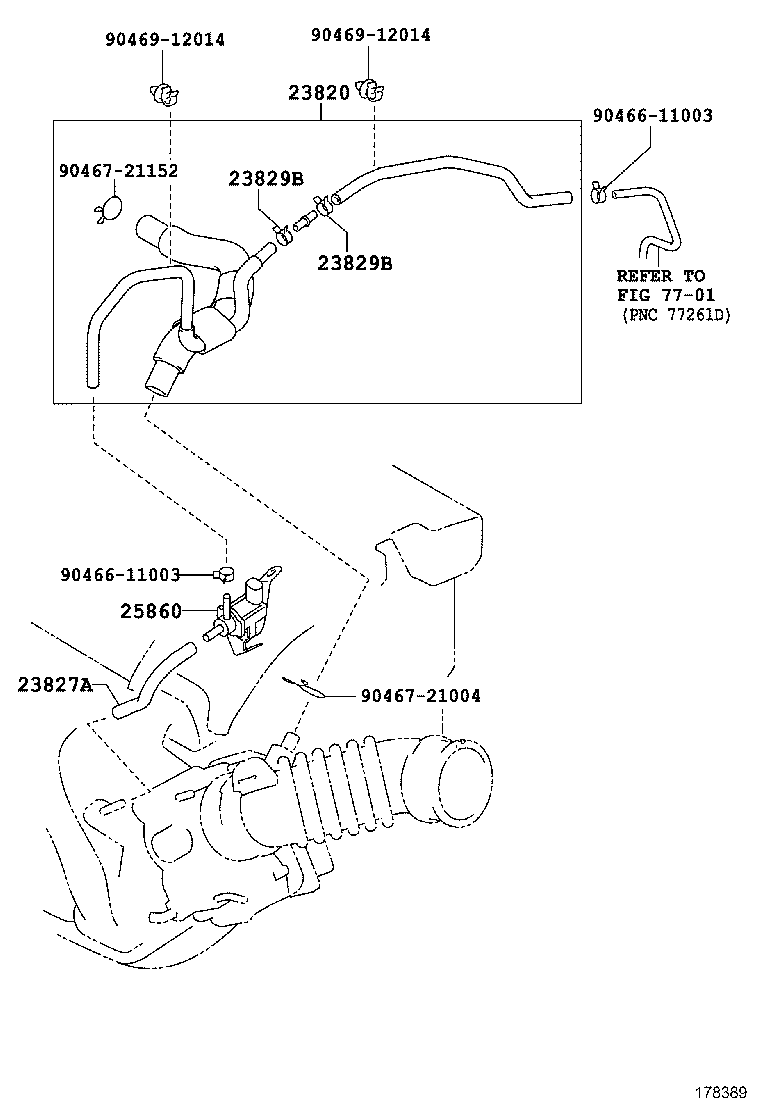 90469-12014
90469-12014
23820
90466-11003
90467-21152
23829B
23829B
REFER TO
FIG 77-01
(PNC 77261D)
90466-11003
25860
23827A
90467-21004
178369