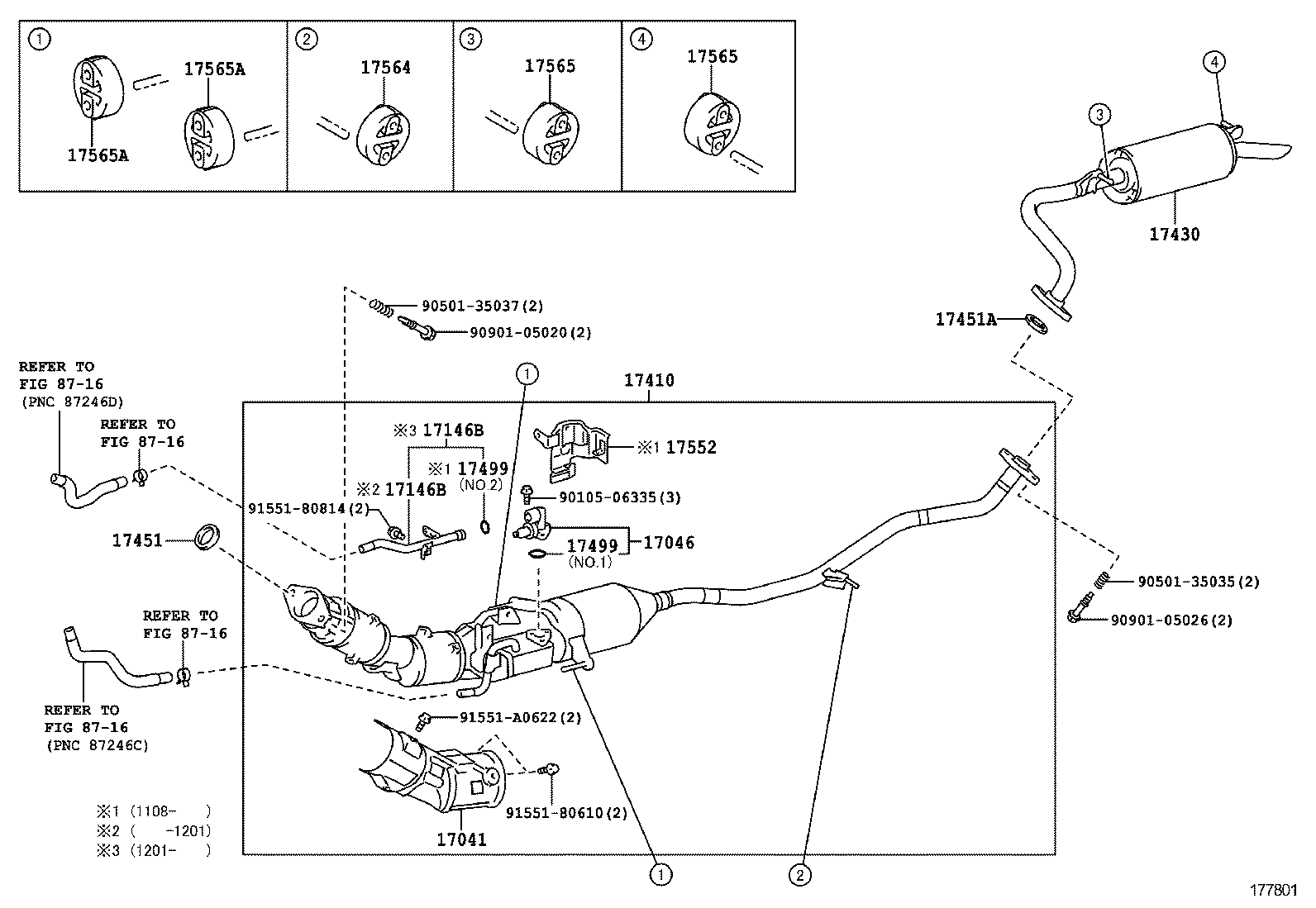 ①
17565A
17565A
②
17564
③
17565
④
17565

④
③
17430
17451A

90501-35037(2)
90901-05020(2)

REFER TO
FIG 87-16
(PNC 87246D)

REFER TO
FIG 87-16

①
17410

※3 17146B
※1 17499
(NO.2)
※2 17146B
91551-80814(2)

※1 17552
90105-06335(3)

17451
17499
(NO.1)
17046

90501-35035(2)
90901-05026(2)

REFER TO
FIG 87-16

REFER TO
FIG 87-16
(PNC 87246C)

91551-A0622(2)
91551-80610(2)
17041

※1 (1108- )
※2 ( -1201)
※3 (1201- )

①
②

177801