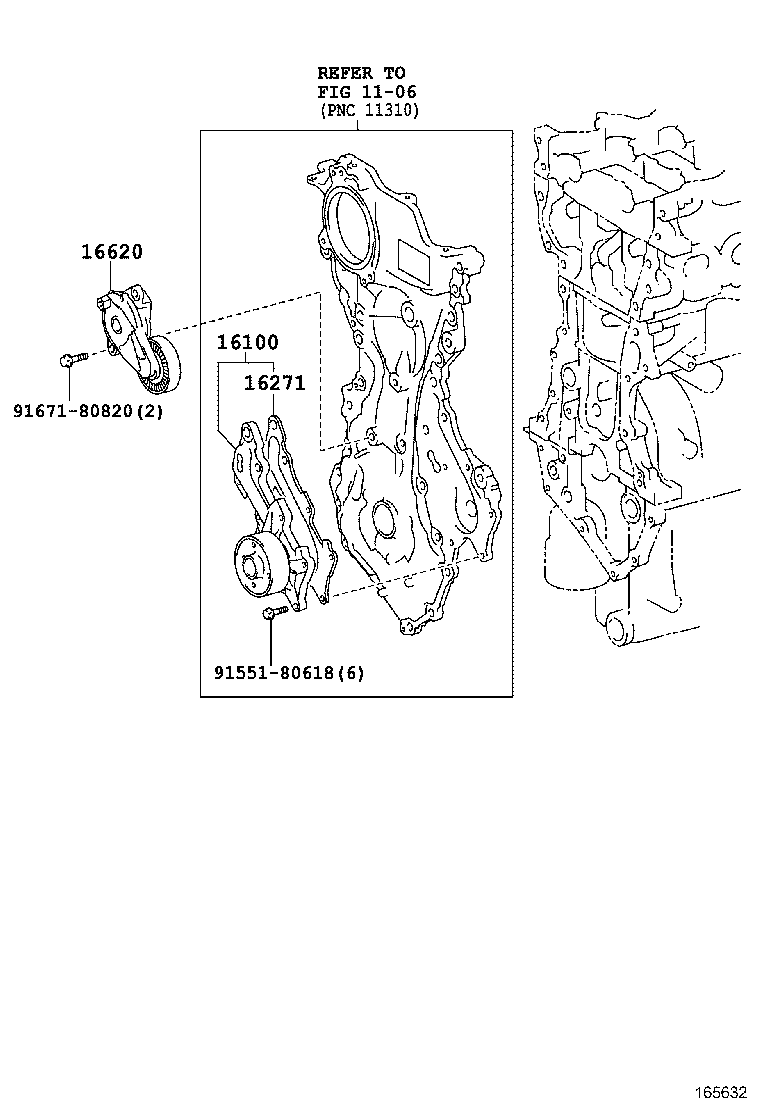 REFER TO
FIG 11-06
(PNC 11310)

16620

91671-80820(2)

16100

16271

91551-80618(6)

165632