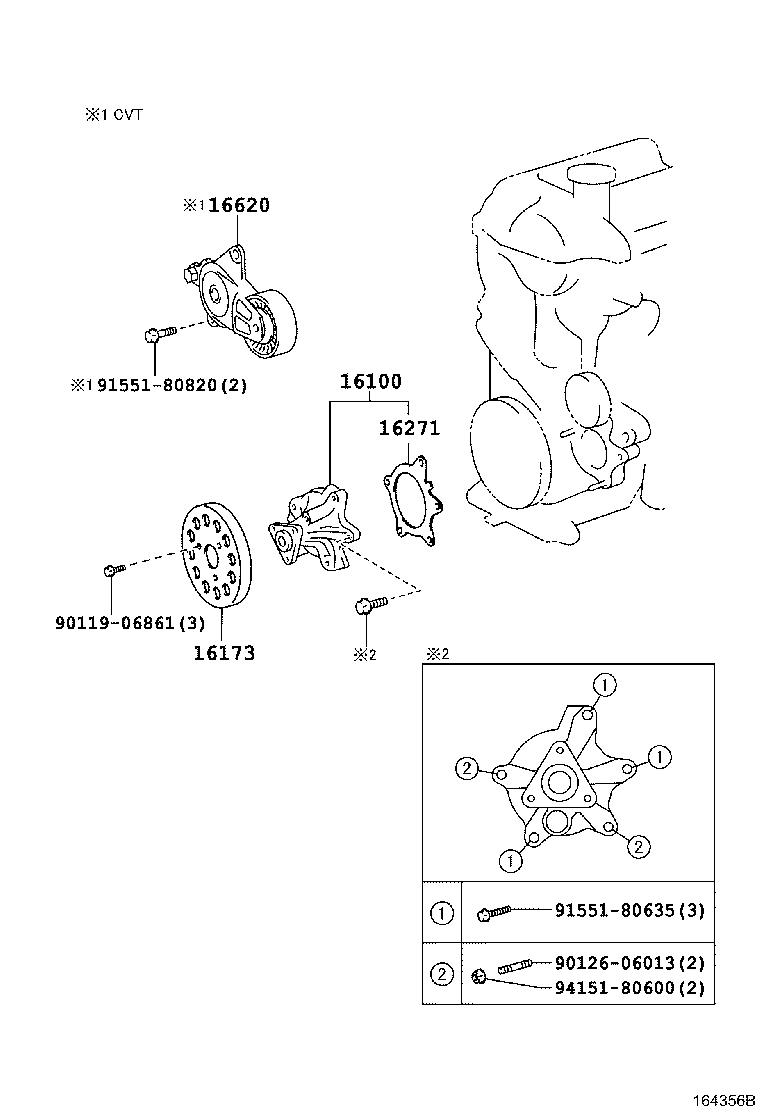 ※1 CVT

※1 16620

※1 91551-80820(2)

16100

16271

90119-06861(3)

16173

※2

※2

1

2

1

1

2

| 1 | 91551-80635(3) |
|---|---|
| 2 | 90126-06013(2) 94151-80600(2) |

164356B