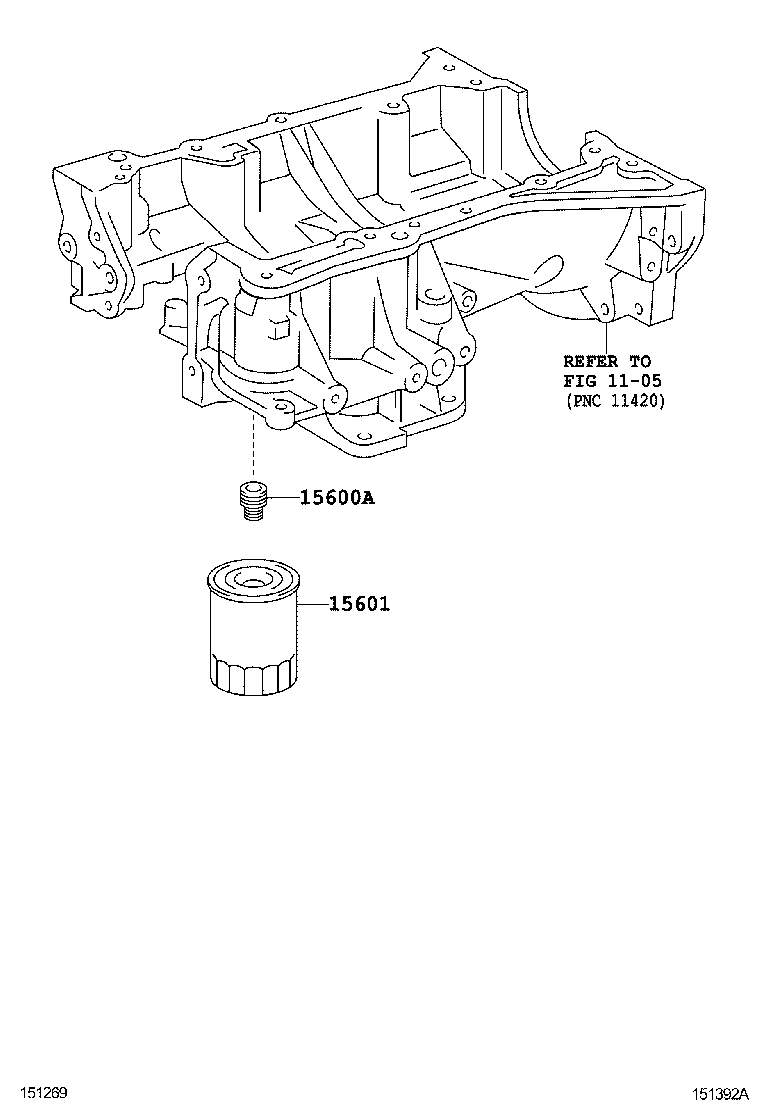 REFER TO
FIG 11-05
(PNC 11420)

15600A

15601

151269

151392A