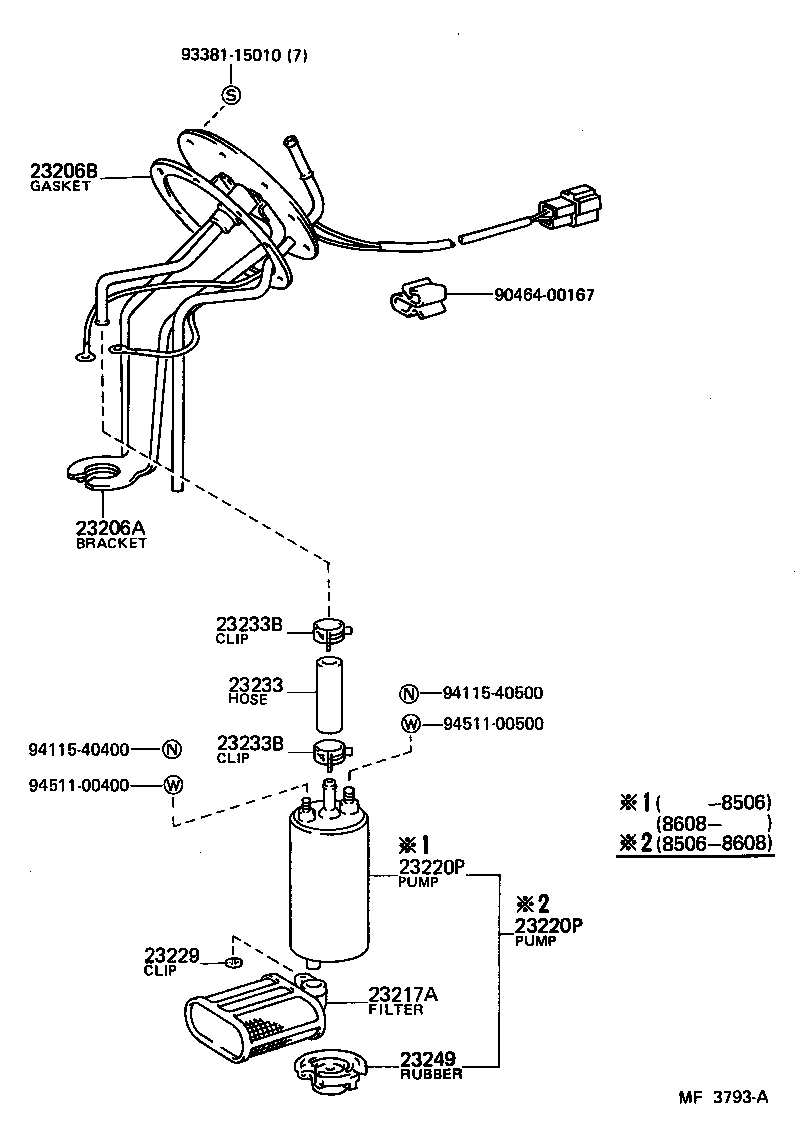 93381-15010 (7)
S
23206B
GASKET
90464-00167
23206A
BRACKET
23233B
CLIP
23233
HOSE
N 94115-40500
W 94511-00500
94115-40400 N
23233B
CLIP
94511-00400 W
※1 (  -8506)
(8608-  )
※2 (8506-8608)
※1
23220P
PUMP
※2
23220P
PUMP
23229
CLIP
23217A
FILTER
23249
RUBBER
MF 3793-A