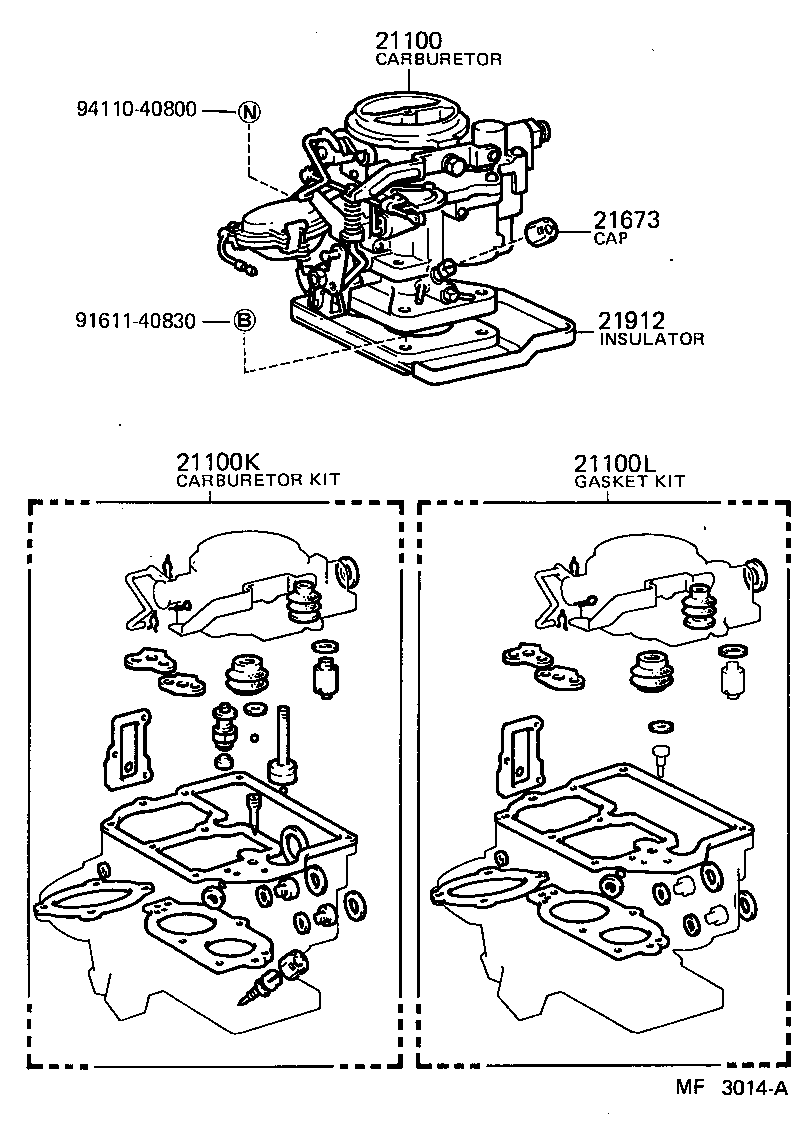 21100
CARBURETOR

94110-40800 N

21673
CAP

91611-40830 B

21912
INSULATOR

21100K
CARBURETOR KIT

21100L
GASKET KIT

MF 3014-A