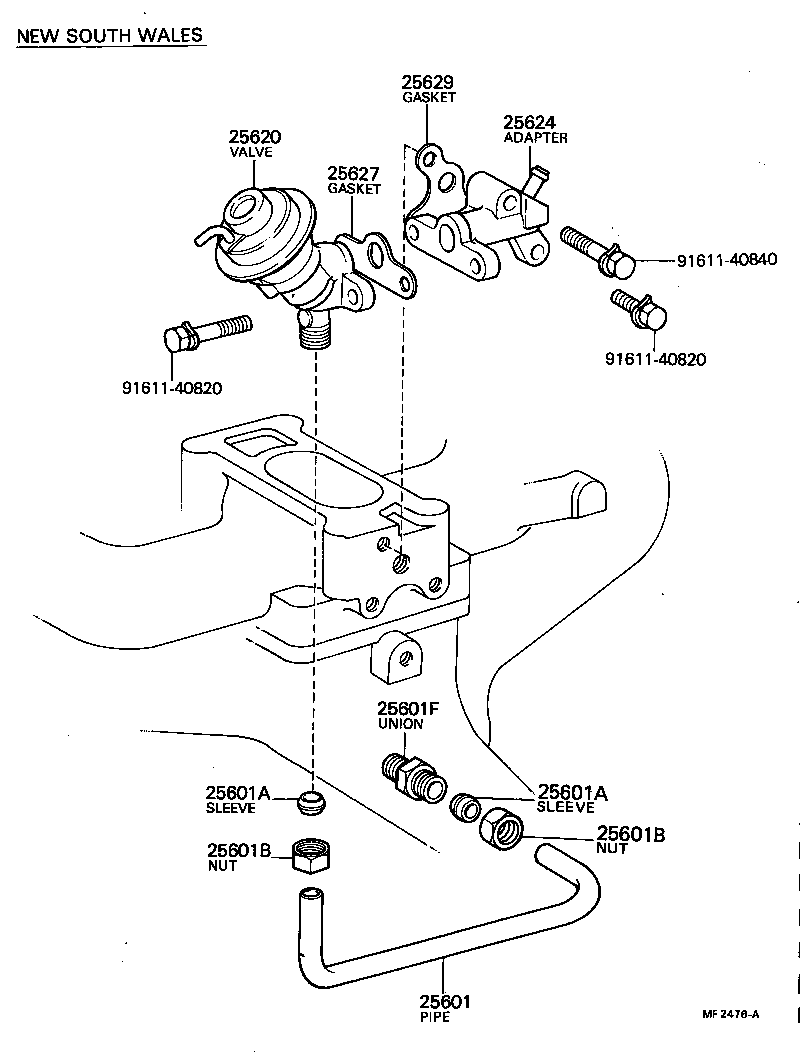 NEW SOUTH WALES

25629
GASKET

25624
ADAPTER

25620
VALVE

25627
GASKET

91611-40840

91611-40820

91611-40820

25601F
UNION

25601A
SLEEVE

25601A
SLEEVE

25601B
NUT

25601B
NUT

25601
PIPE

MF 2478-A