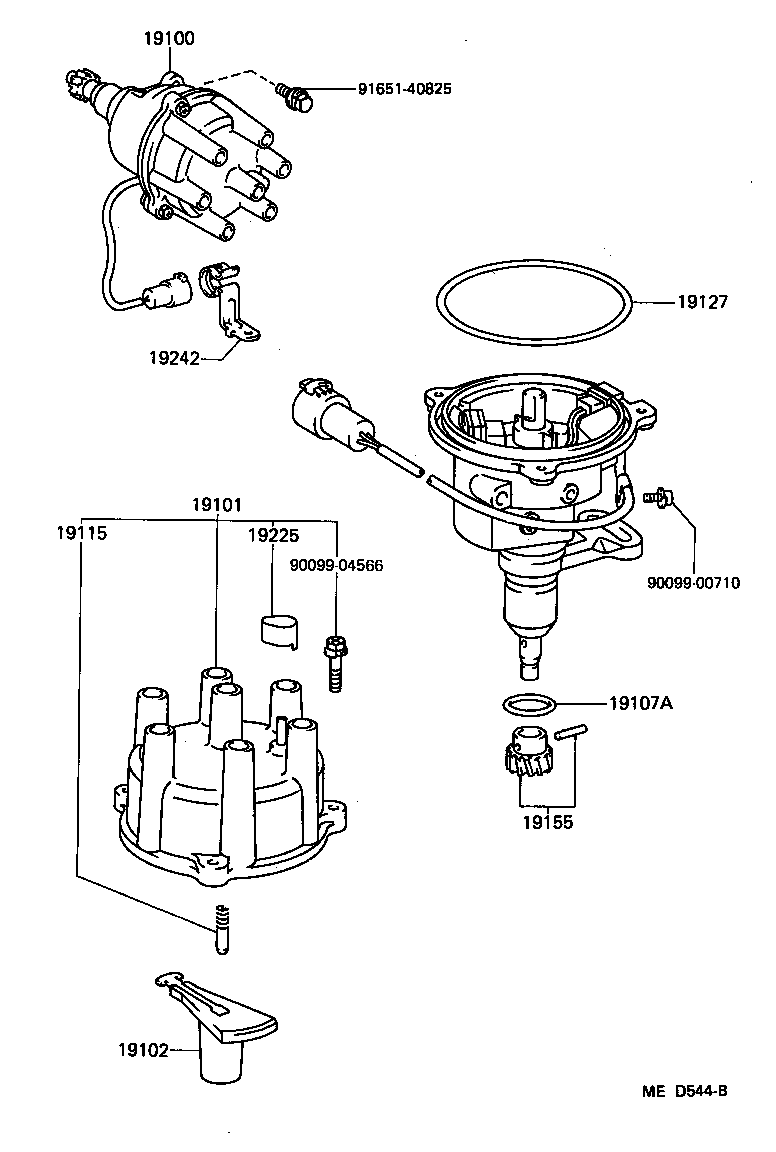 19100
91651-40825
19127
19242
19101
19115
19225
90099-04566
90099-00710
19107A
19155
19102
ME D544-B