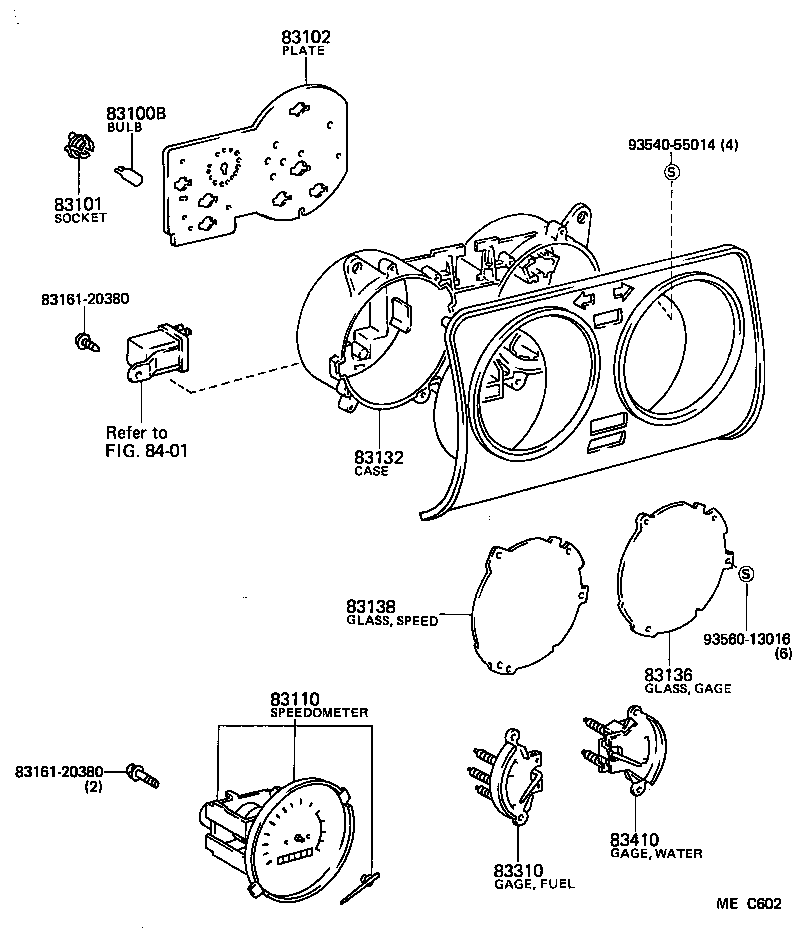 83102
PLATE

83100B
BULB

83101
SOCKET

93540-55014 (4)
S

83161-20380

Refer to
FIG. 84-01

83132
CASE

83138
GLASS, SPEED

S
93560-13016
(6)

83136
GLASS, GAGE

83110
SPEEDOMETER

83161-20380
(2)

83310
GAGE, FUEL

83410
GAGE, WATER

ME C602