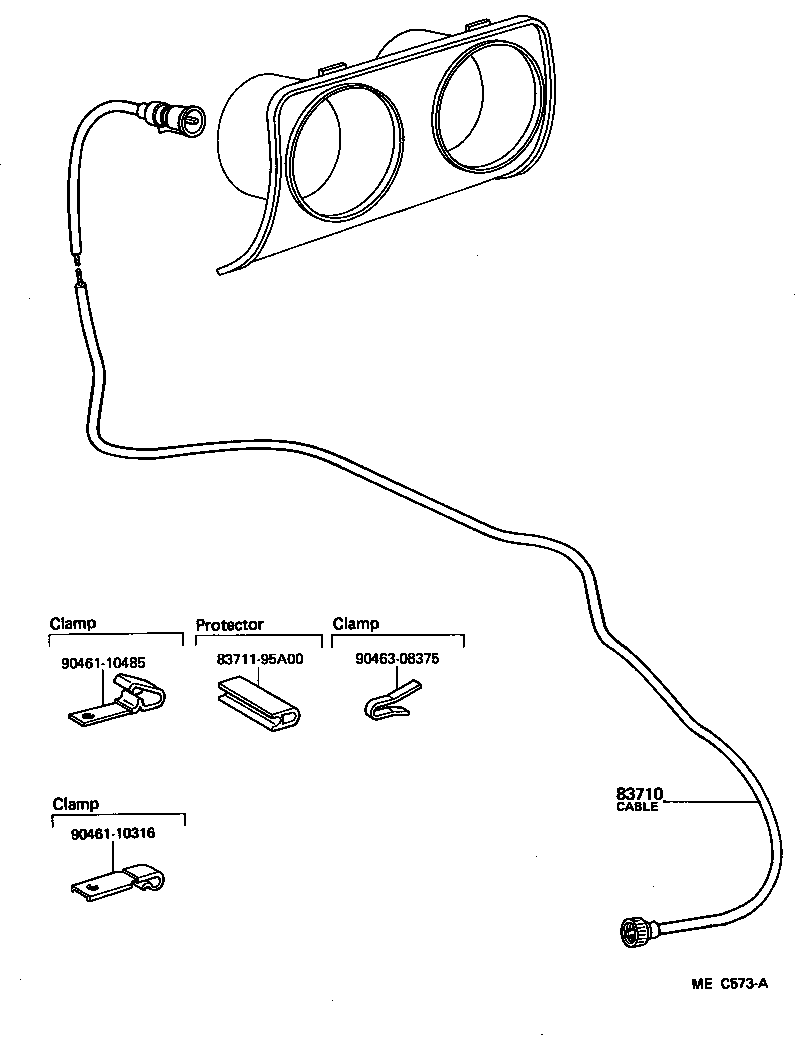 Clamp
90461-10485

Protector
83711-95A00

Clamp
90463-08375

Clamp
90461-10316

83710
CABLE

ME C573-A