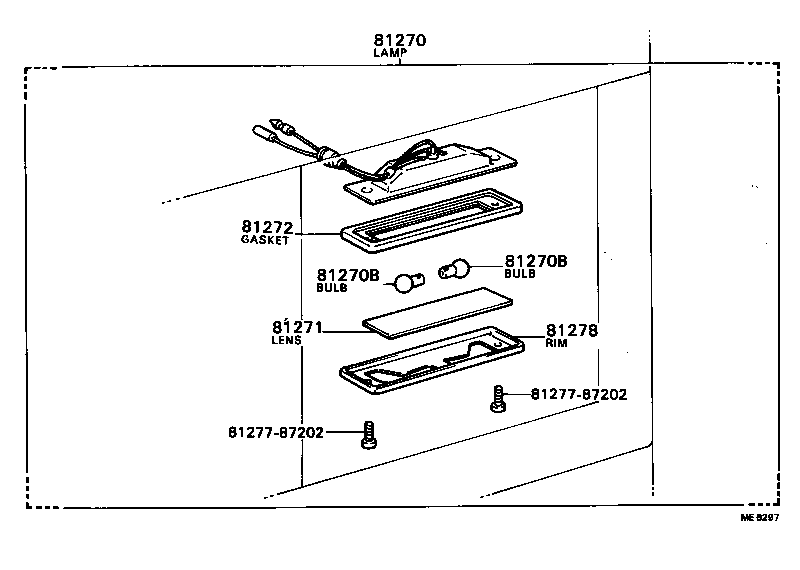 81270
LAMP

81272
GASKET

81270B
BULB

81270B
BULB

81271
LENS

81278
RIM

81277-87202

81277-87202

ME 8297