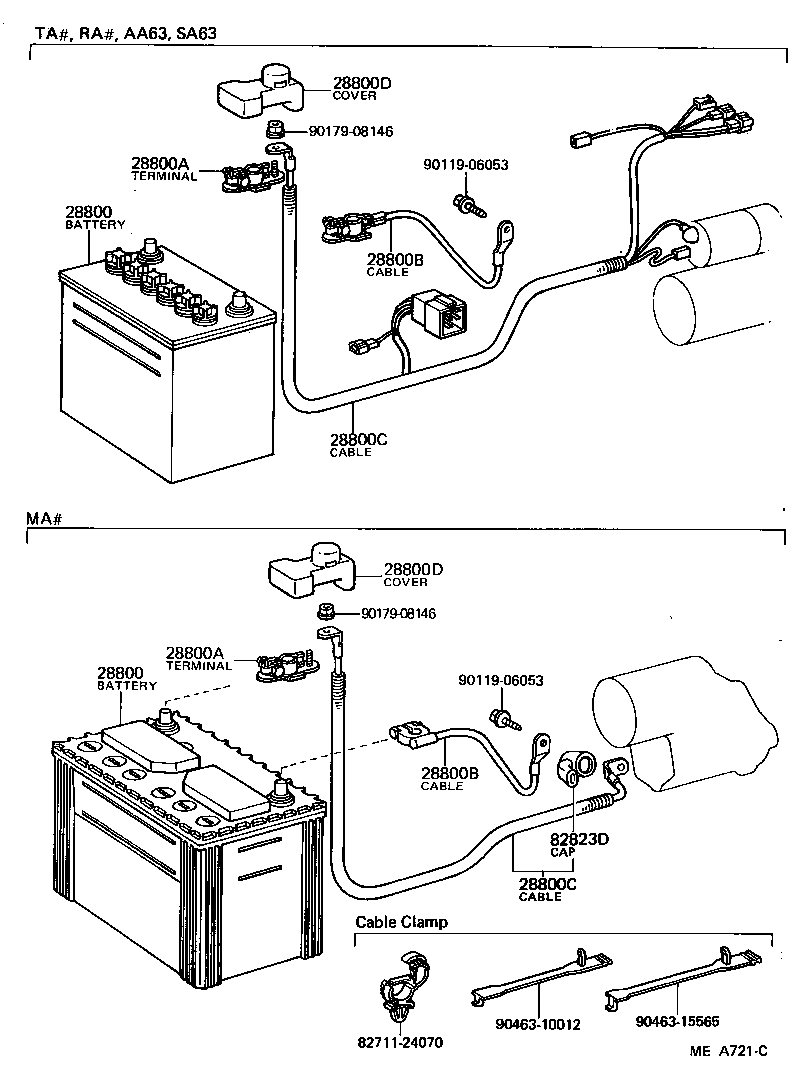 TA#, RA#, AA63, SA63

28800D
COVER

90179-08146

28800A
TERMINAL

90119-06053

28800
BATTERY

28800B
CABLE

28800C
CABLE

MA#

28800D
COVER

90179-08146

28800A
TERMINAL

28800
BATTERY

90119-06053

28800B
CABLE

82823D
CAP

28800C
CABLE

Cable Clamp

82711-24070

90463-10012

90463-15565

ME A721-C