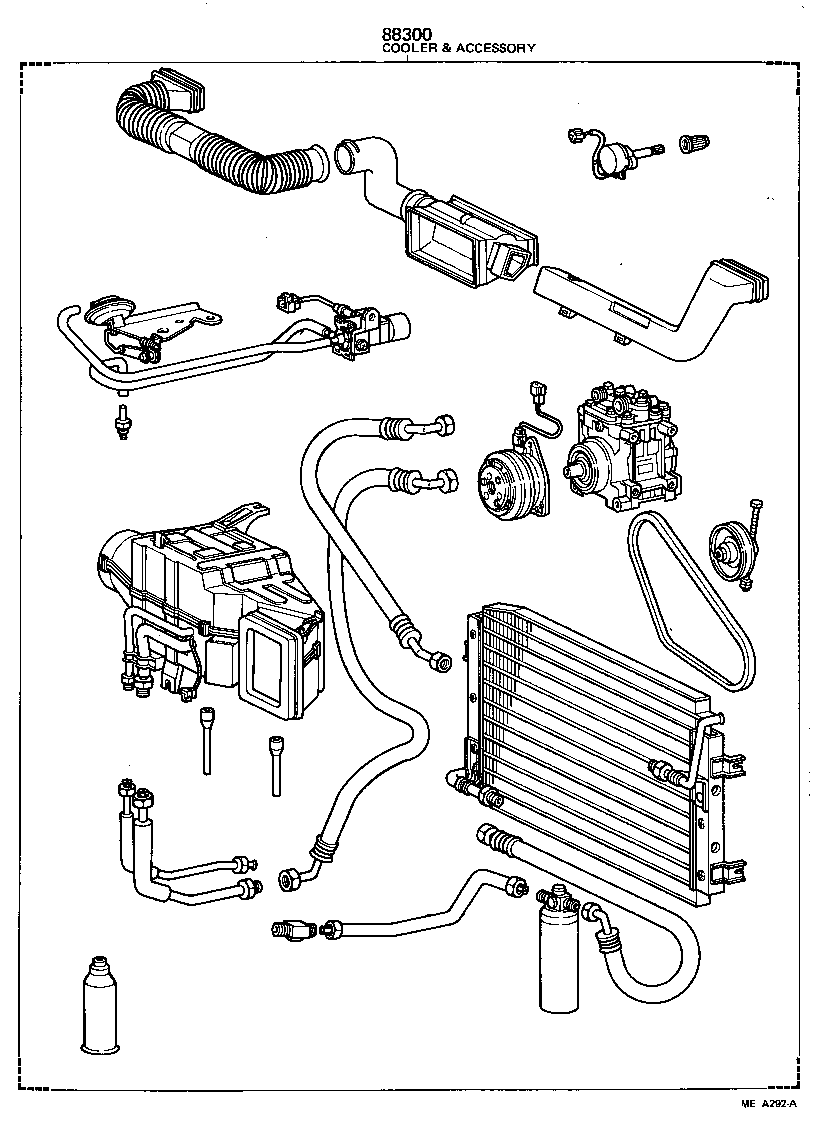 88300
COOLER & ACCESSORY

ME A292-A