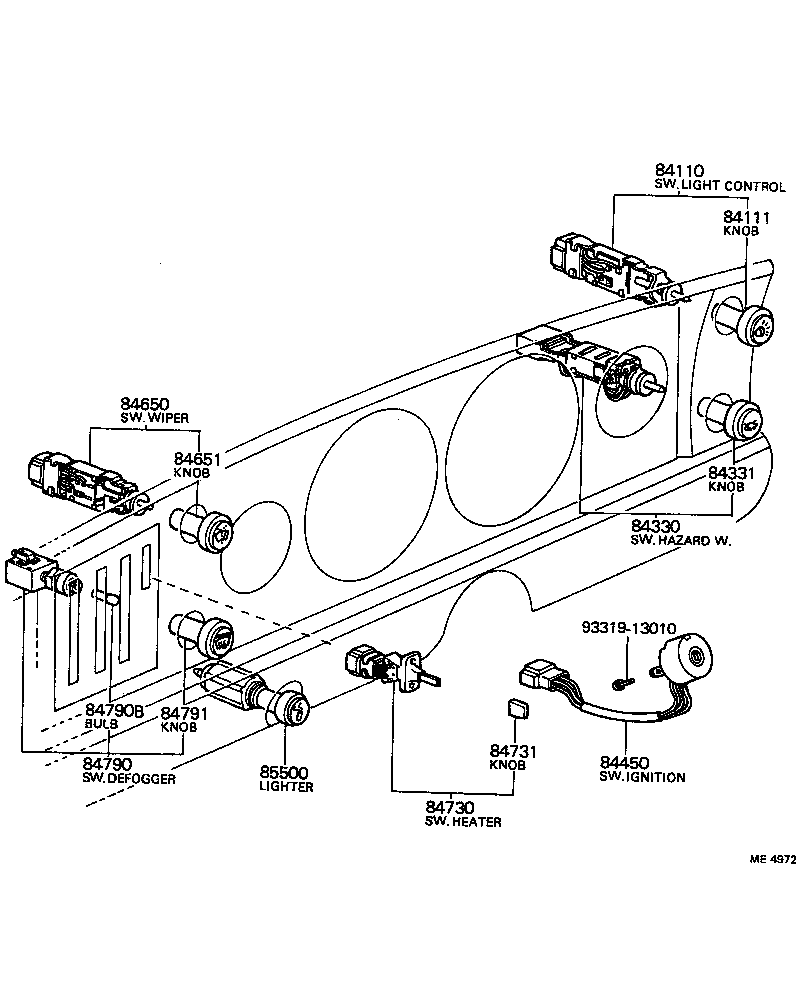 84110
SW. LIGHT CONTROL
84111
KNOB

84650
SW. WIPER
84651
KNOB

84331
KNOB
84330
SW. HAZARD W.

93319-13010

84790B
BULB
84791
KNOB
84790
SW. DEFOGGER

85500
LIGHTER

84731
KNOB
84730
SW. HEATER

84450
SW. IGNITION

ME 4972