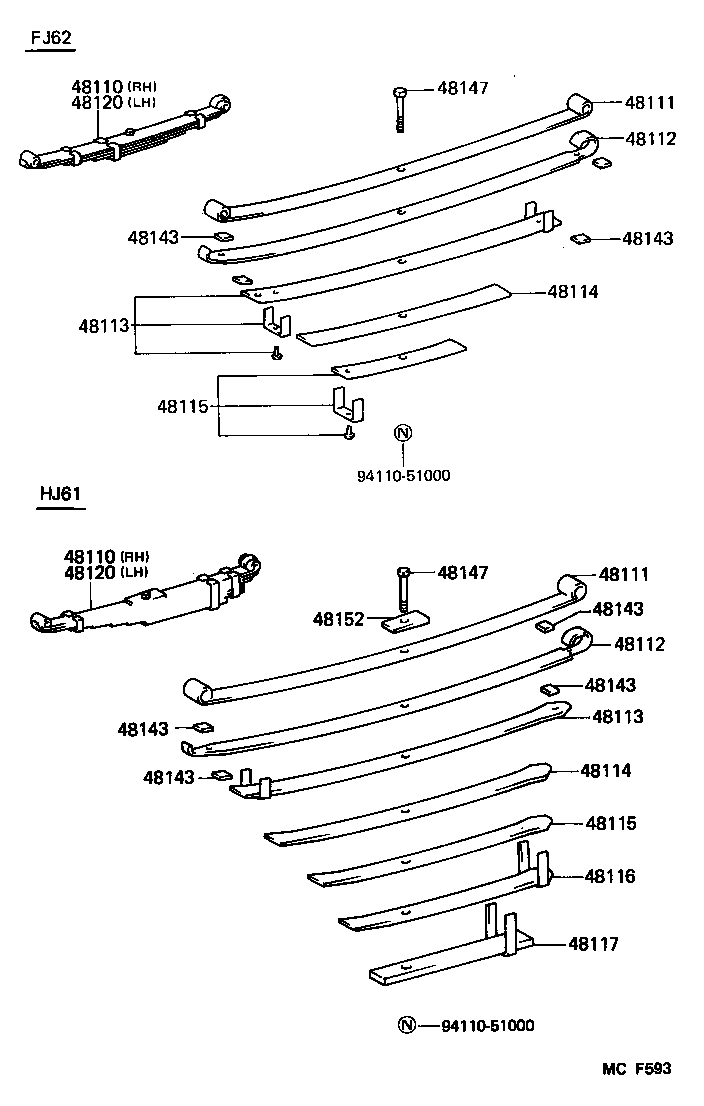 FJ62

48110 (RH)
48120 (LH)

48147
48111
48112
48143
48143
48114
48113
48115
N
94110-51000

HJ61

48110 (RH)
48120 (LH)

48147
48111
48152
48143
48112
48143
48143
48113
48143
48114
48115
48116
48117
N 94110-51000

MC F593