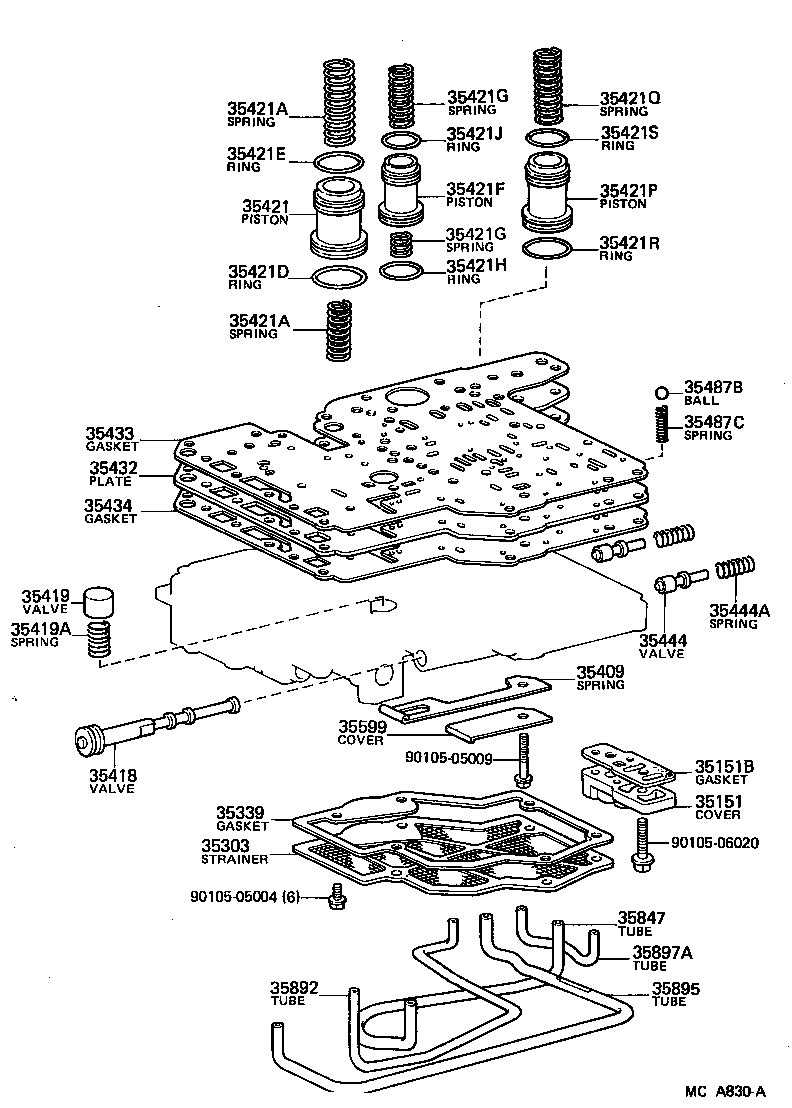 35421A
SPRING

35421E
RING

35421
PISTON

35421D
RING

35421A
SPRING

35421G
SPRING

35421J
RING

35421F
PISTON

35421G
SPRING

35421H
RING

35421Q
SPRING

35421S
RING

35421P
PISTON

35421R
RING

35487B
BALL

35487C
SPRING

35433
GASKET

35432
PLATE

35434
GASKET

35419
VALVE

35419A
SPRING

35444A
SPRING

35444
VALVE

35409
SPRING

35599
COVER

35418
VALVE

90105-05009

35151B
GASKET

35151
COVER

35339
GASKET

35303
STRAINER

90105-06020

90105-05004 (6)

35847
TUBE

35897A
TUBE

35892
TUBE

35895
TUBE

MC A830-A