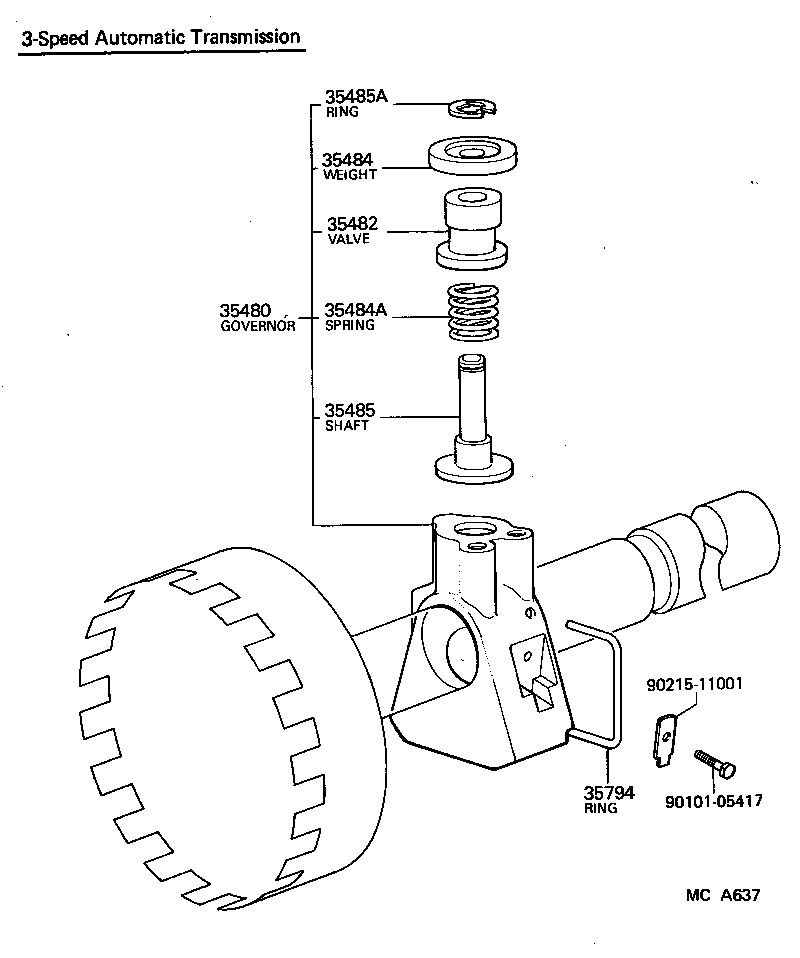 3-Speed Automatic Transmission

35485A
RING

35484
WEIGHT

35482
VALVE

35480
GOVERNOR

35484A
SPRING

35485
SHAFT

90215-11001

35794
RING

90101-05417

MC A637