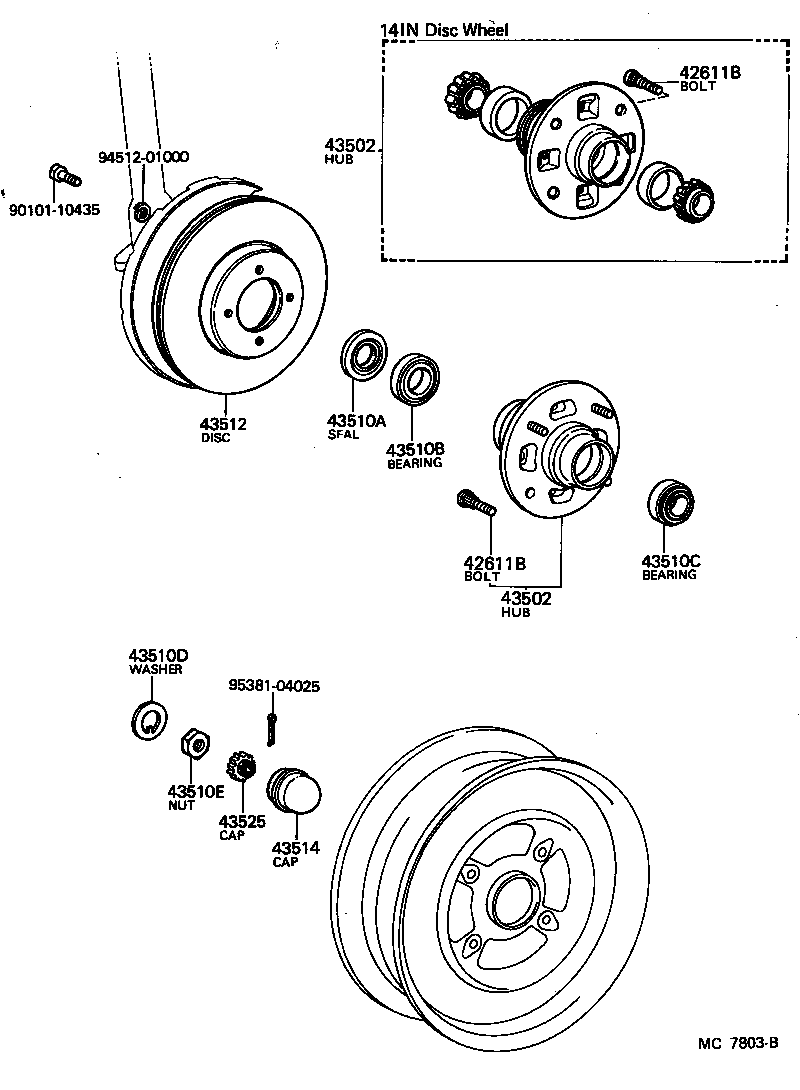 14IN Disc Wheel

42611B
BOLT

43502
HUB

94512-01000

90101-10435

43512
DISC

43510A
SFAL

43510B
BEARING

42611B
BOLT

43502
HUB

43510C
BEARING

43510D
WASHER

95381-04025

43510E
NUT

43525
CAP

43514
CAP

MC 7803-B