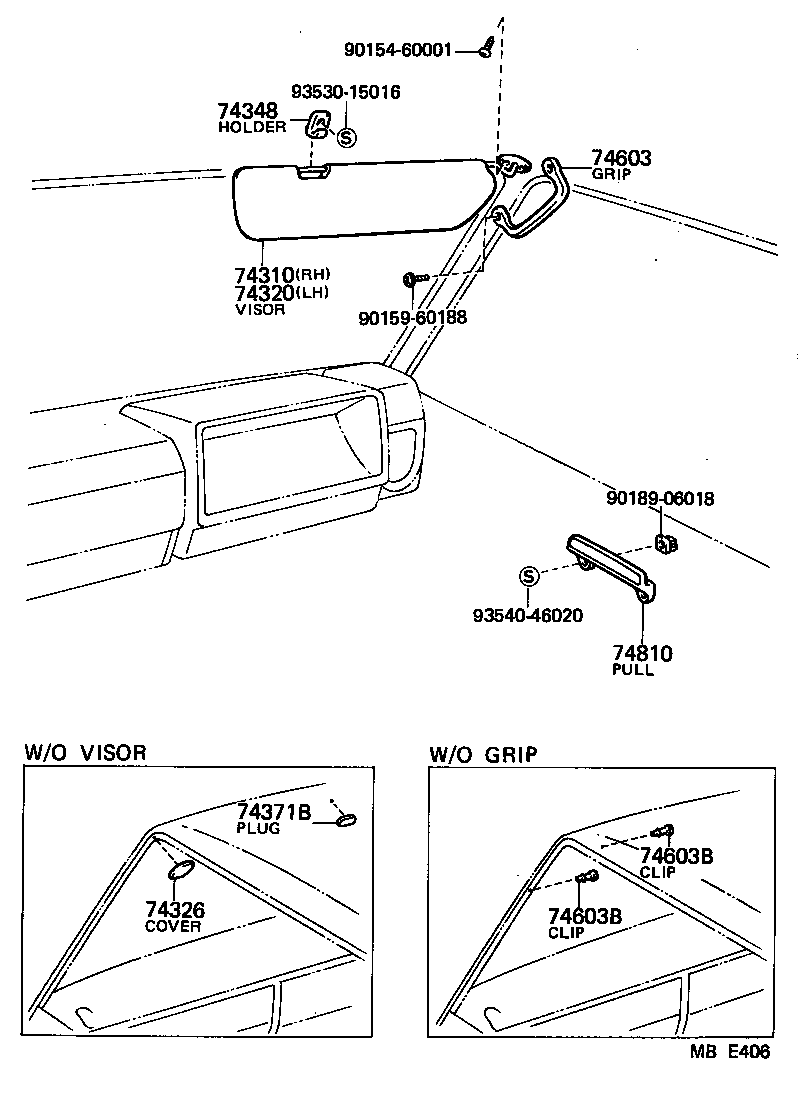 90154-60001
93530-15016
74348
HOLDER
S
74603
GRIP
74310(RH)
74320(LH)
VISOR
90159-60188
90189-06018
S
93540-46020
74810
PULL

W/O VISOR
74371B
PLUG
74326
COVER

W/O GRIP
74603B
CLIP
74603B
CLIP

MB E406