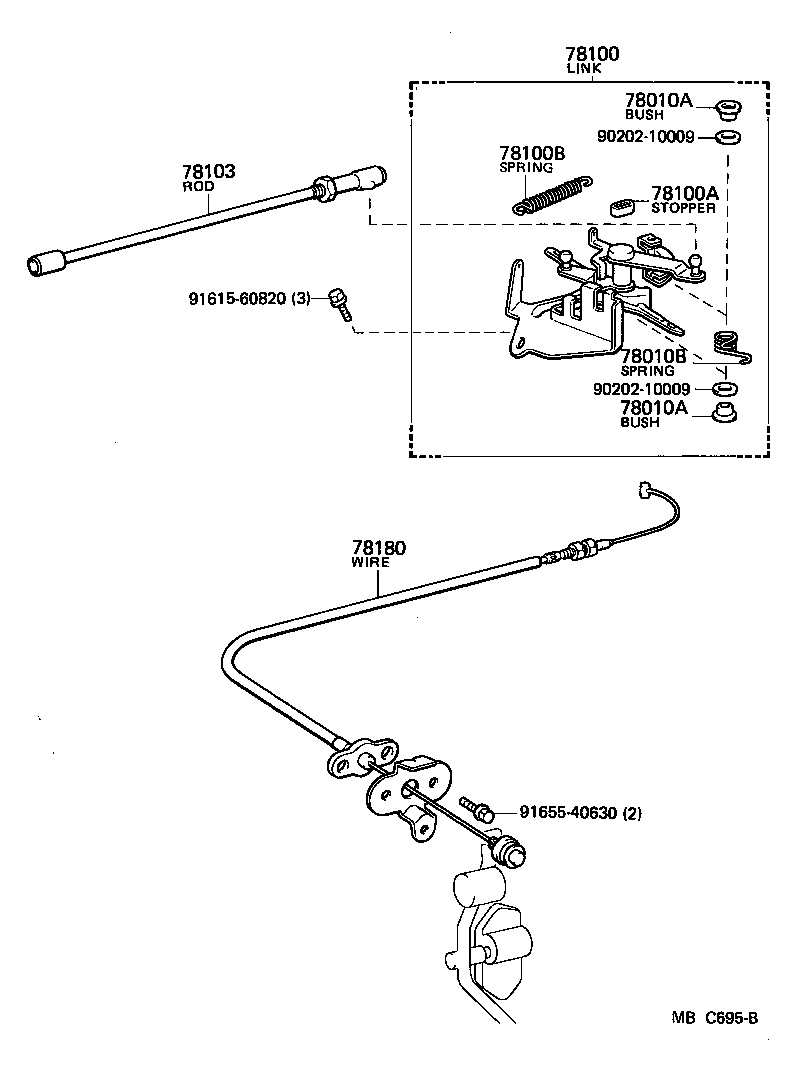 78100
LINK

78010A
BUSH

90202-10009

78100B
SPRING

78100A
STOPPER

78103
ROD

91615-60820 (3)

78010B
SPRING

90202-10009

78010A
BUSH

78180
WIRE

91655-40630 (2)

MB C695-B