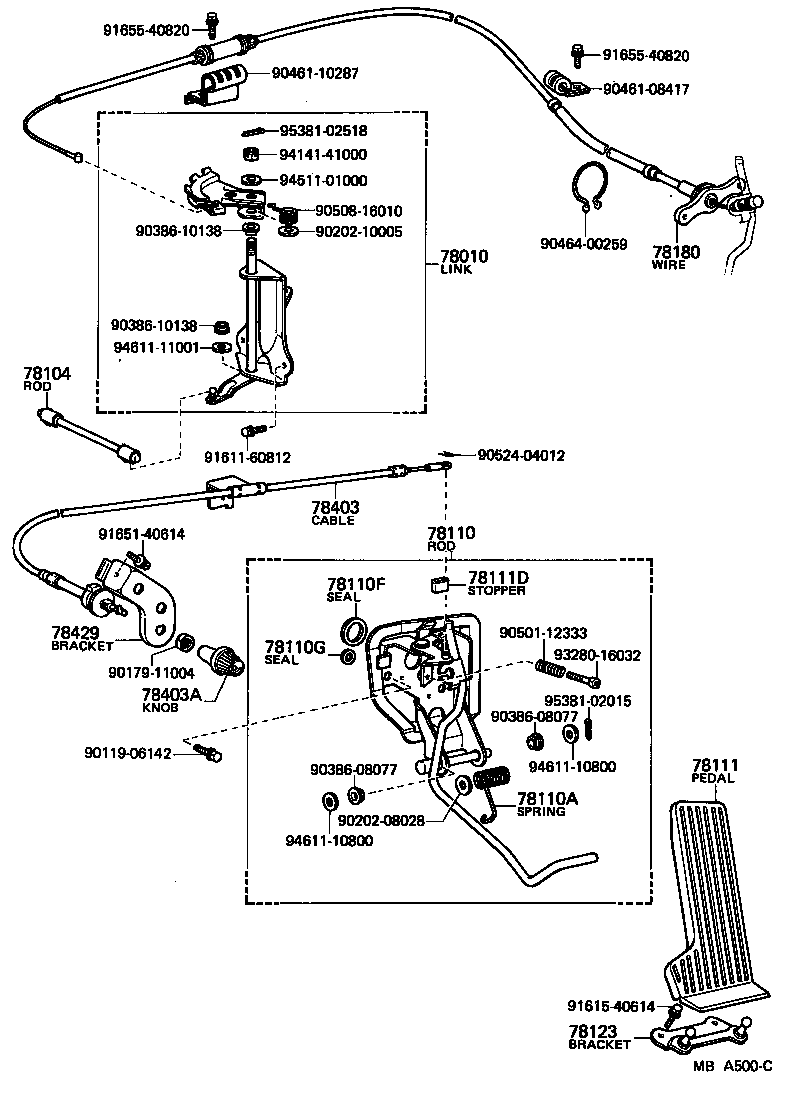 91655-40820
90461-10287
91655-40820
90461-08417
95381-02518
94141-41000
94511-01000
90508-16010
90386-10138
90202-10005
90464-00259
78180
WIRE
78010
LINK
90386-10138
94611-11001
78104
ROD
91611-60812
90524-04012
78403
CABLE
91651-40614
78110
ROD
78110F
SEAL
78111D
STOPPER
78429
BRACKET
78110G
SEAL
90501-12333
93280-16032
90179-11004
78403A
KNOB
95381-02015
90386-08077
90119-06142
94611-10800
90386-08077
78110A
SPRING
90202-08028
94611-10800
78111
PEDAL
91615-40614
78123
BRACKET
MB A500-C