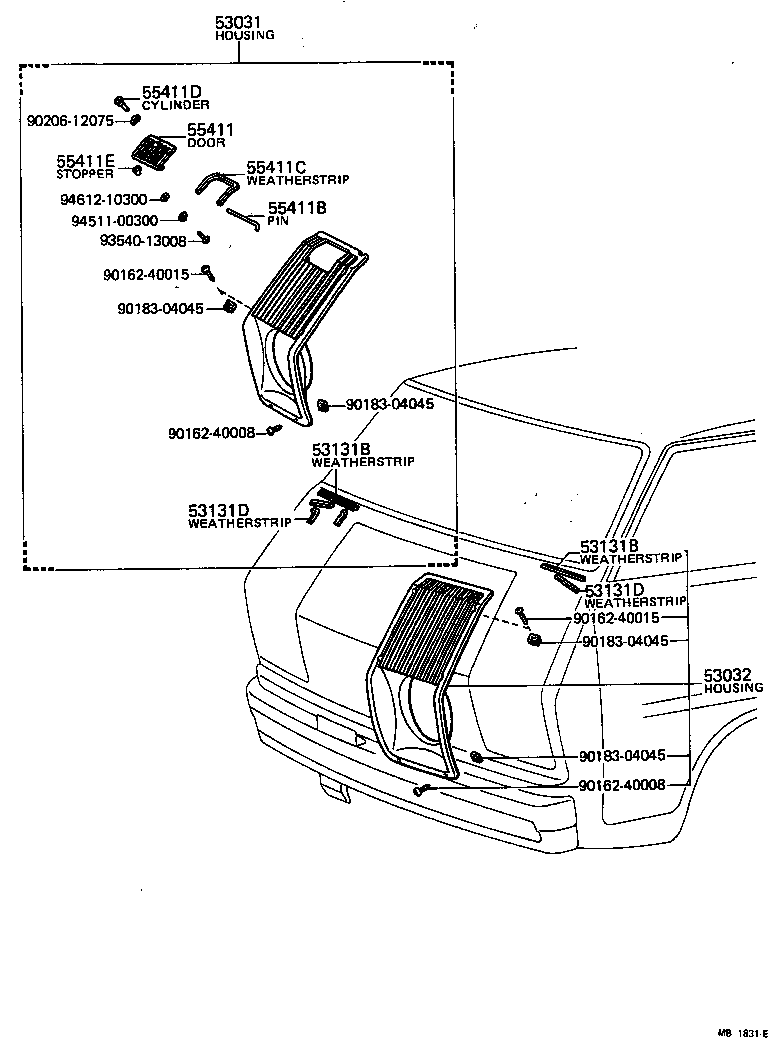 53031
HOUSING

55411D
CYLINDER
90206-12075
55411
DOOR
55411E
STOPPER
55411C
WEATHERSTRIP
94612-10300
94511-00300
55411B
PIN
93540-13008
90162-40015
90183-04045
90183-04045
90162-40008
53131B
WEATHERSTRIP
53131D
WEATHERSTRIP

53131B
WEATHERSTRIP
53131D
WEATHERSTRIP
90162-40015
90183-04045
53032
HOUSING
90183-04045
90162-40008

MB 1831-E