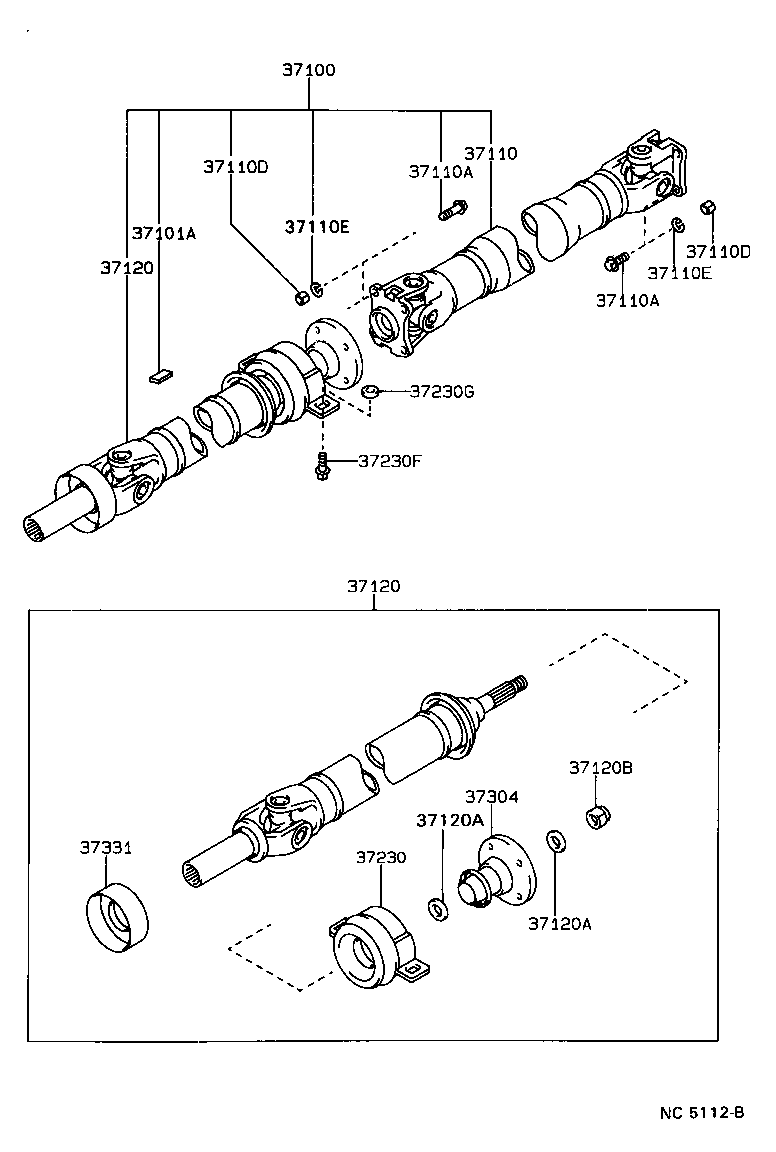 37100
37110D
37110A
37110
37101A
37110E
37120
37110D
37110E
37110A
37230G
37230F
37120
37120B
37304
37120A
37331
37230
37120A
NC 5112-B